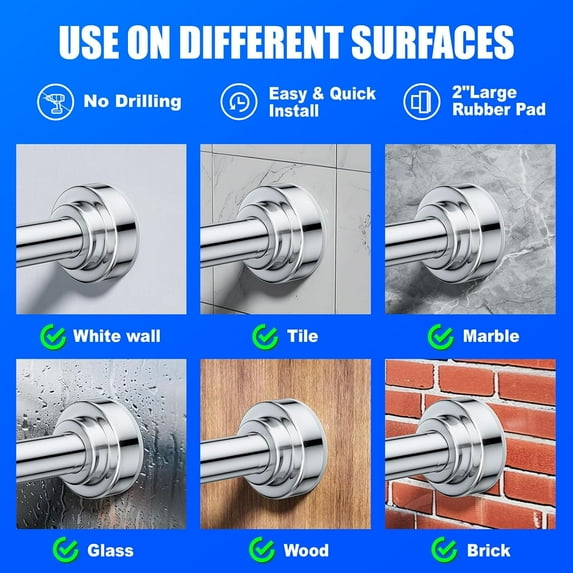 USE ON DIFFERENT SURFACES

No Drilling

Easy & Quick Install

2"Large Rubber Pad

White wall

Tile

Marble

Glass

Wood

Brick