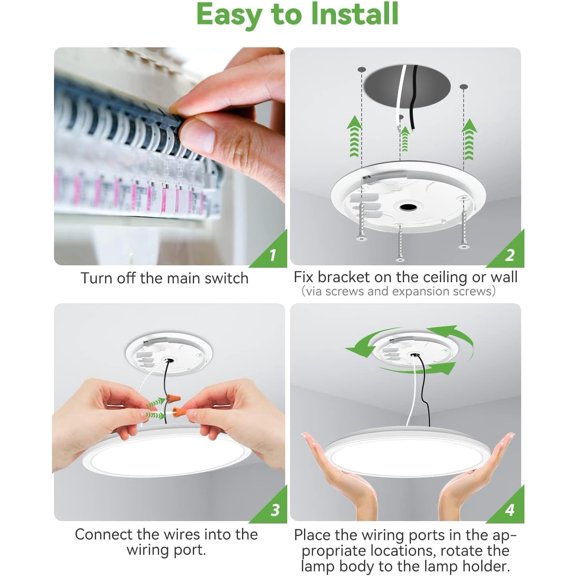 Easy to Install

1

Turn off the main switch

2

Fix bracket on the ceiling or wall
(via screws and expansion screws)

3

Connect the wires into the wiring port.

4

Place the wiring ports in the appropriate locations, rotate the lamp body to the lamp holder.