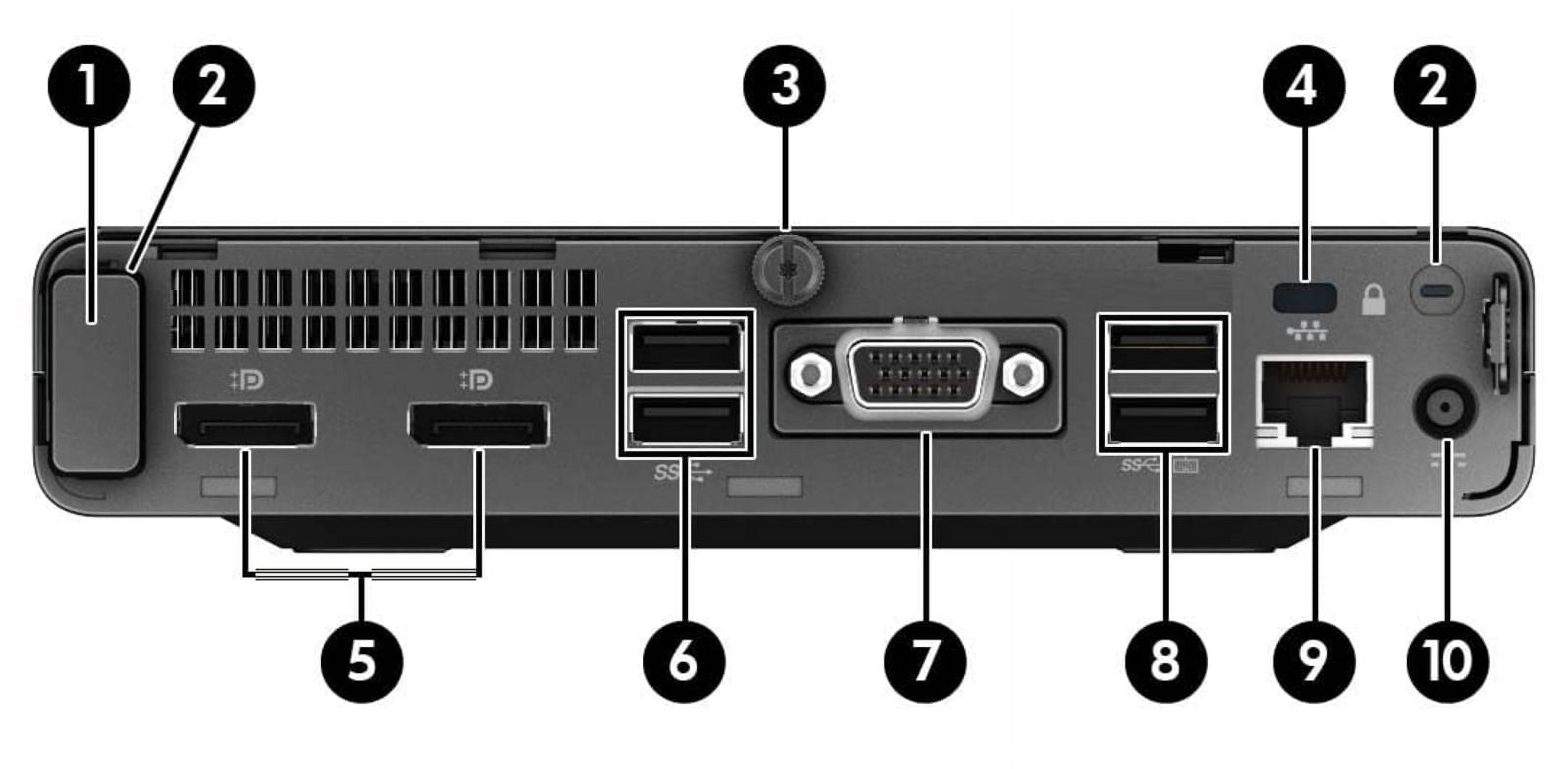 1
2
3
4
2
SS
SS
5
6
7
8
9
10