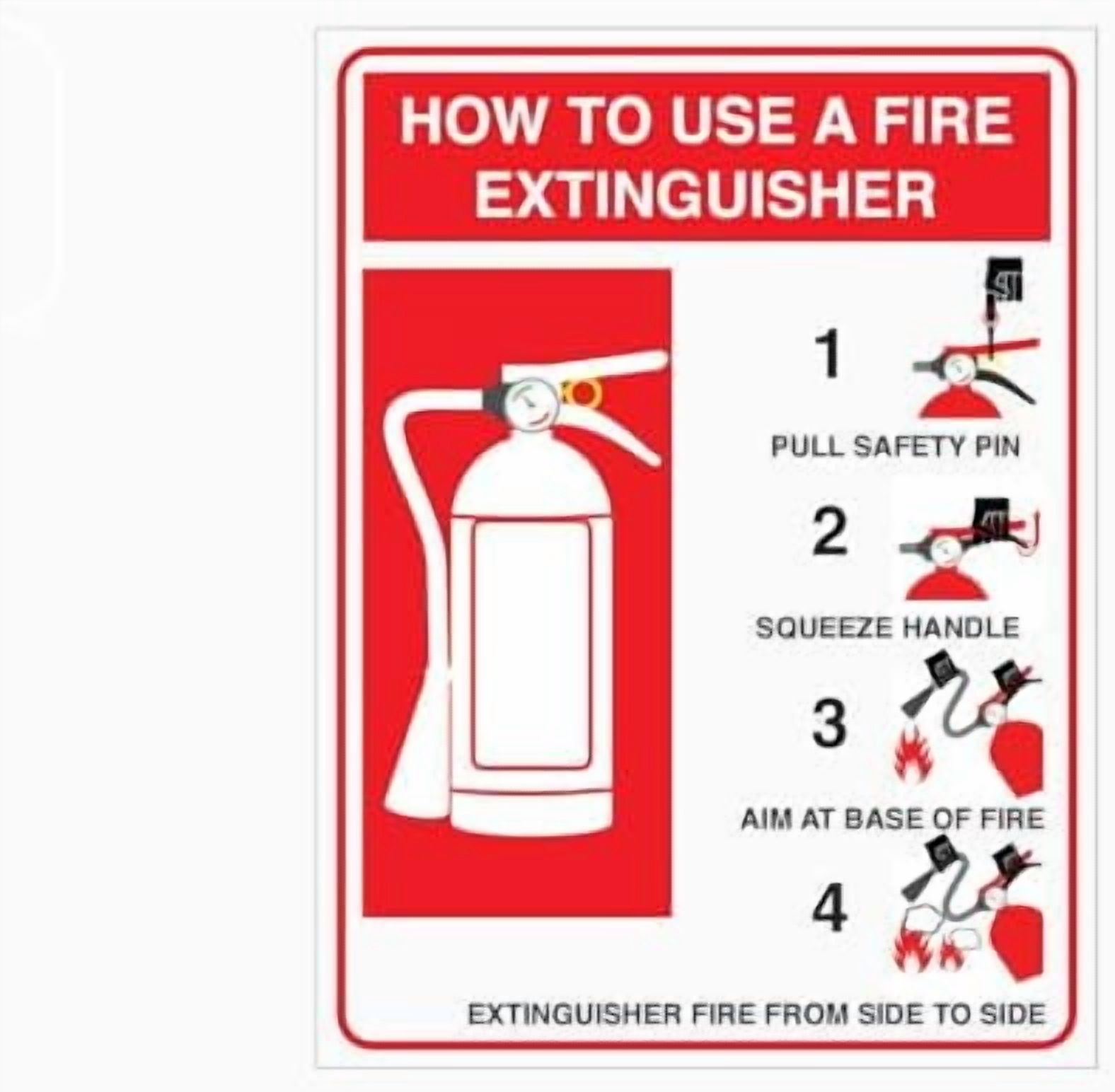 HOW TO USE A FIRE EXTINGUISHER

1

PULL SAFETY PIN

2

SQUEEZE HANDLE

3

AIM AT BASE OF FIRE

4

EXTINGUISHER FIRE FROM SIDE TO SIDE