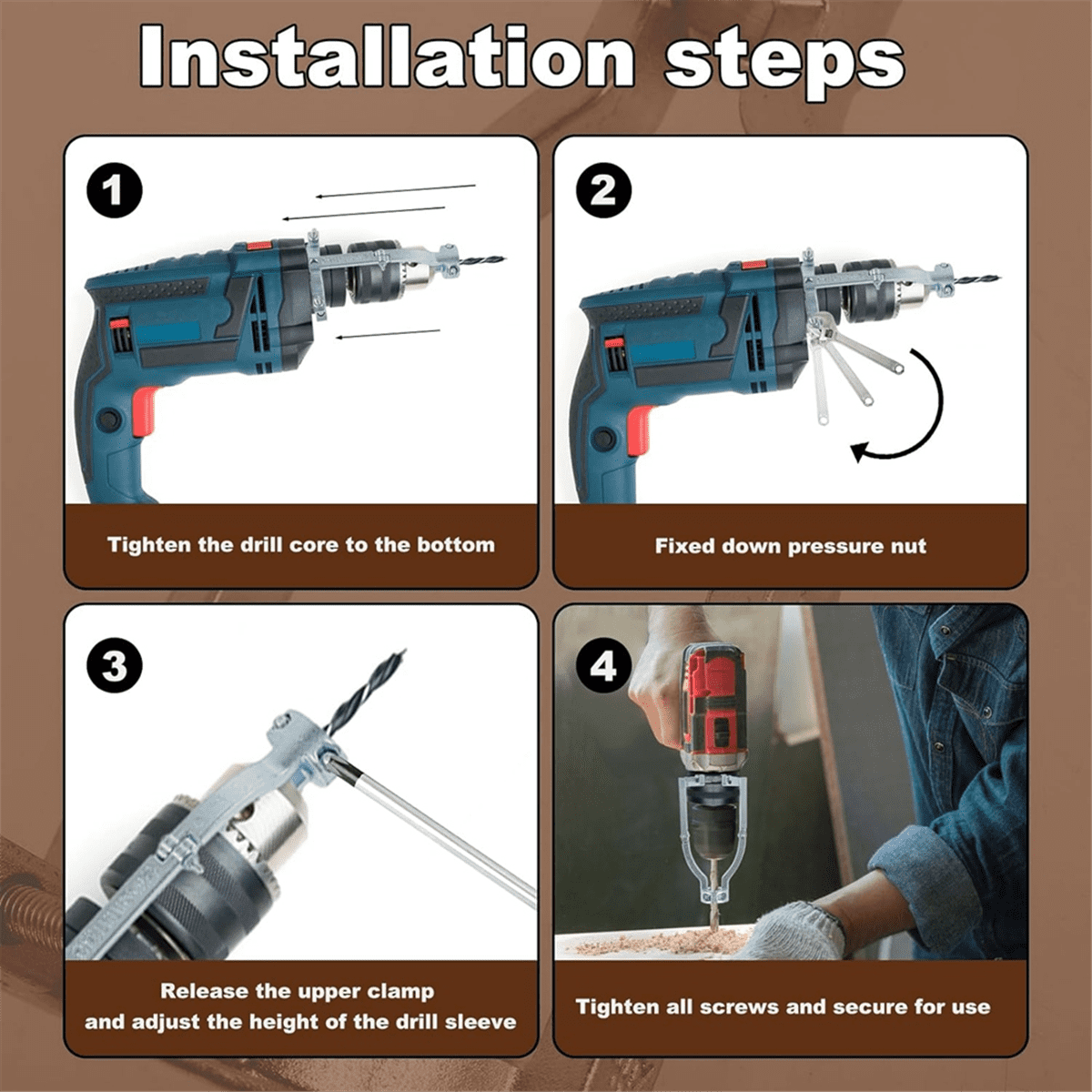 Installation steps

1

Tighten the drill core to the bottom

2

Fixed down pressure nut

3

Release the upper clamp and adjust the height of the drill sleeve

4

Tighten all screws and secure for use