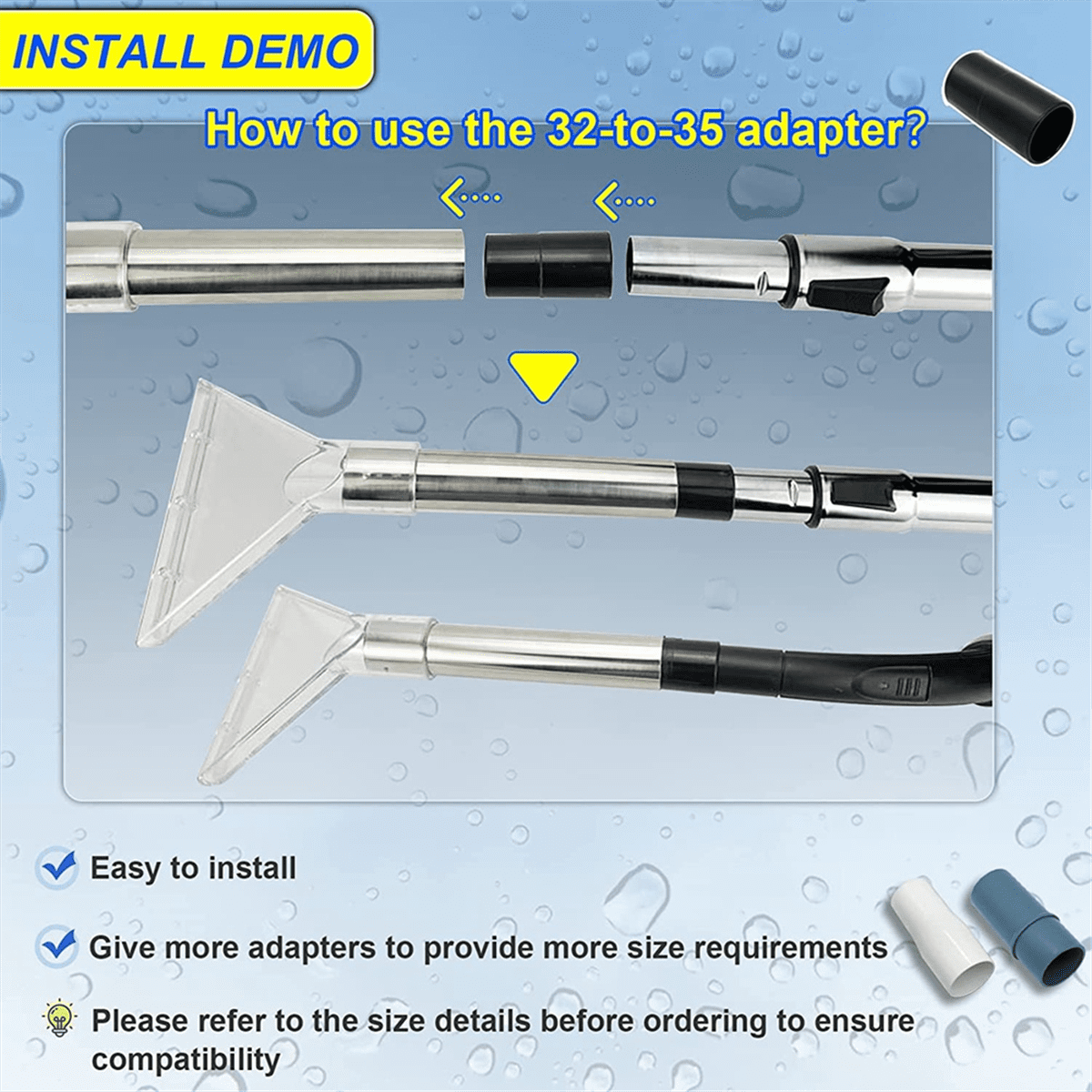 INSTALL DEMO

How to use the 32-to-35 adapter?

Easy to install

Give more adapters to provide more size requirements

Please refer to the size details before ordering to ensure compatibility