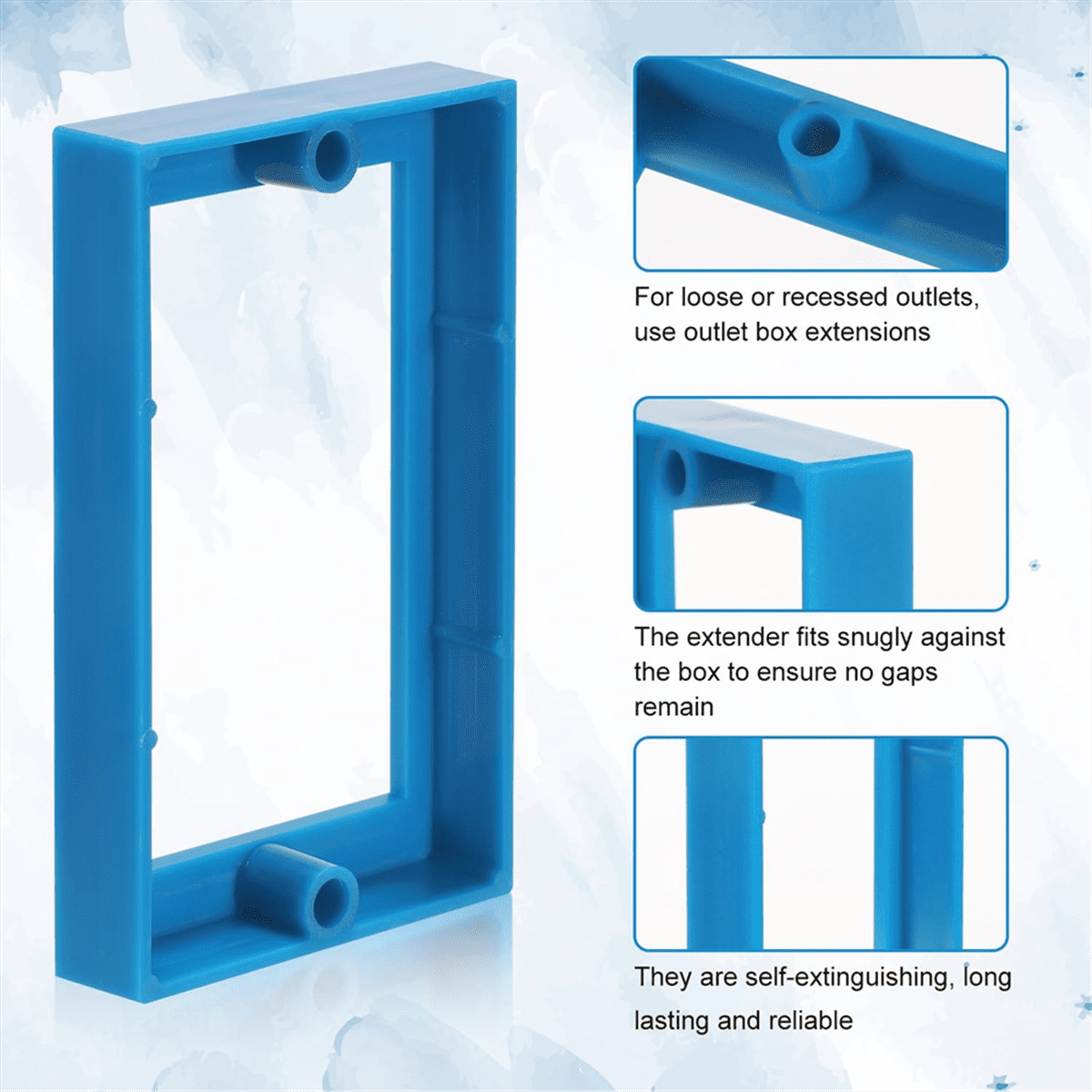 For loose or recessed outlets, use outlet box extensions

The extender fits snugly against the box to ensure no gaps remain

They are self-extinguishing, long lasting and reliable