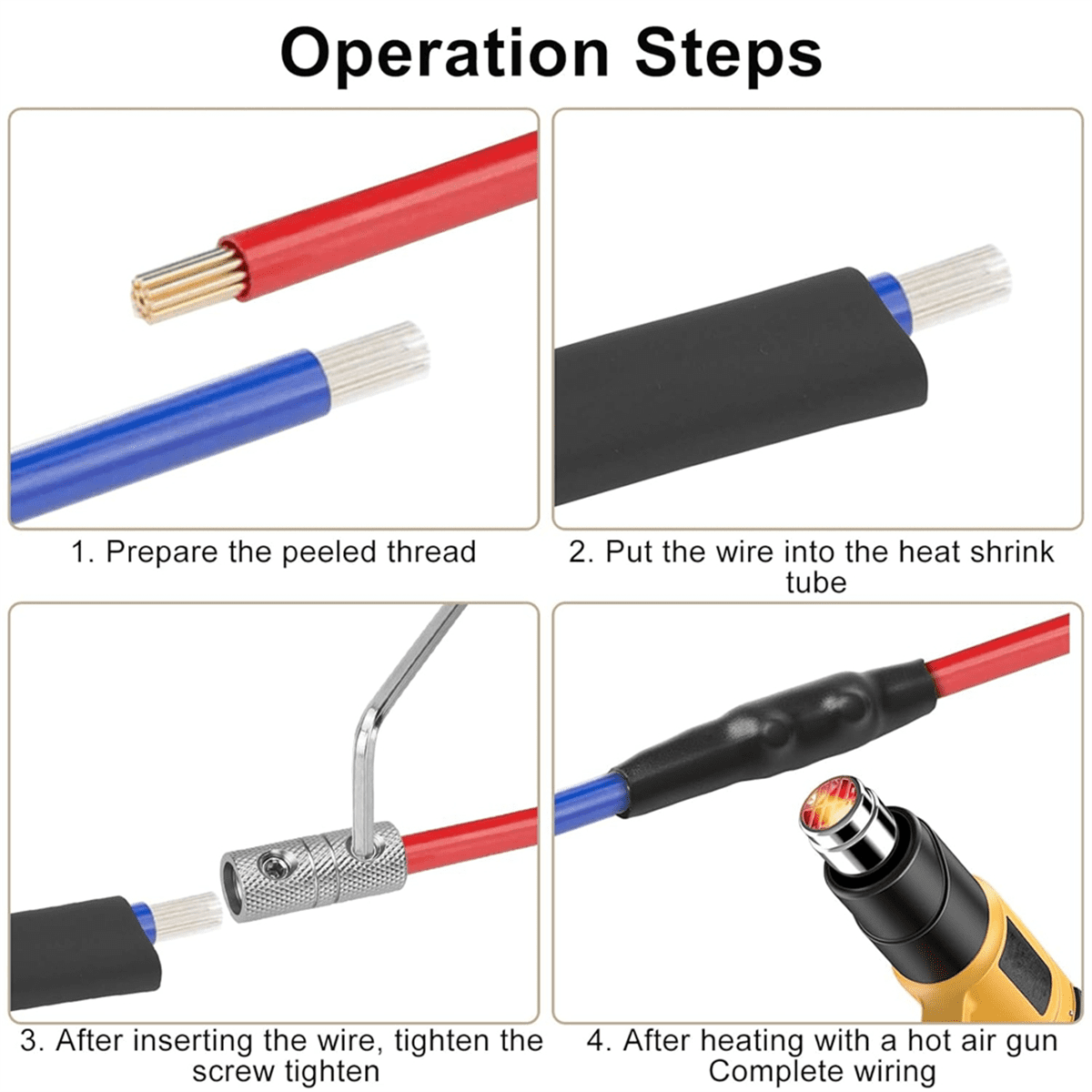 Operation Steps

1. Prepare the peeled thread

2. Put the wire into the heat shrink tube

3. After inserting the wire, tighten the screw tighten

4. After heating with a hot air gun Complete wiring