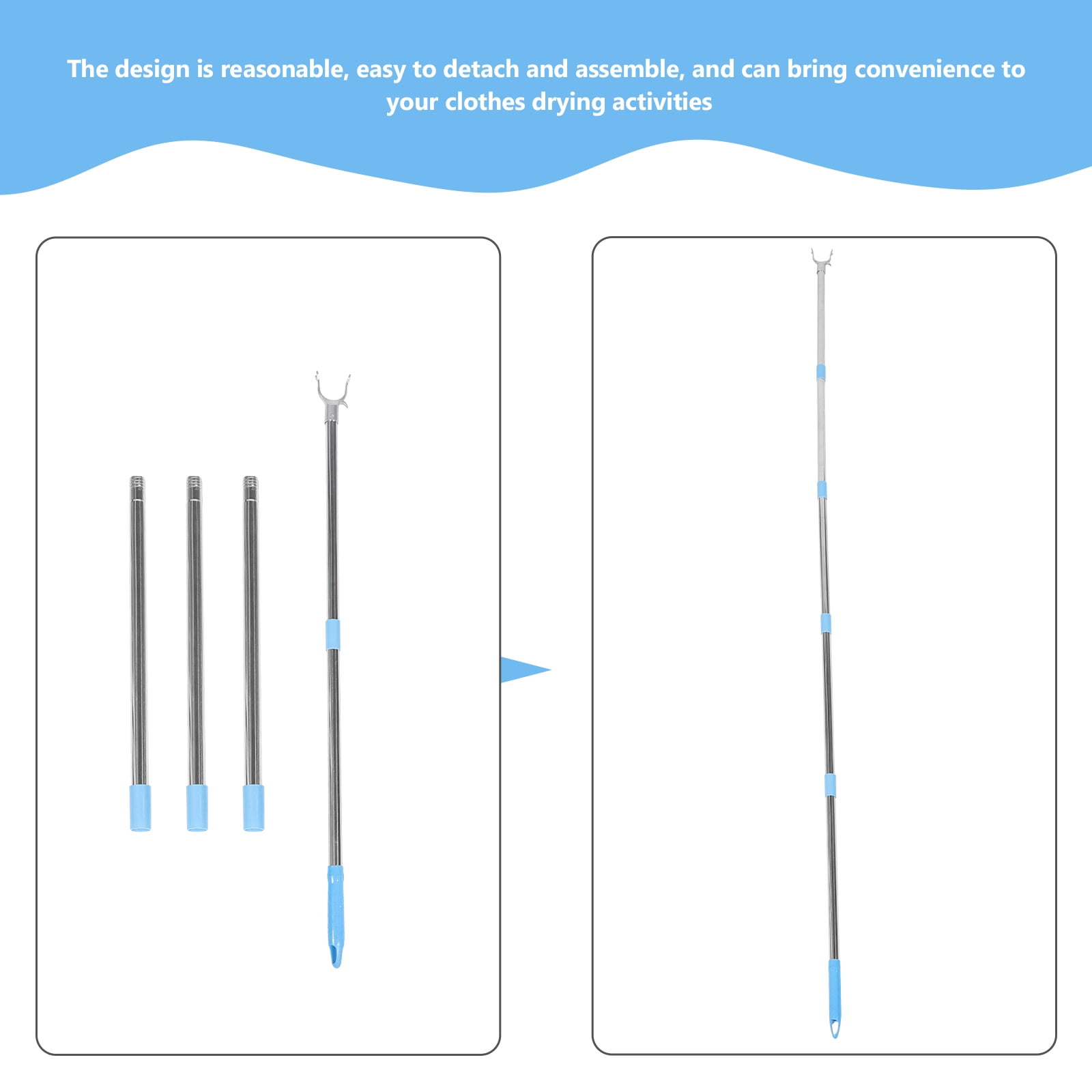 The design is reasonable, easy to detach and assemble, and can bring convenience to your clothes drying activities