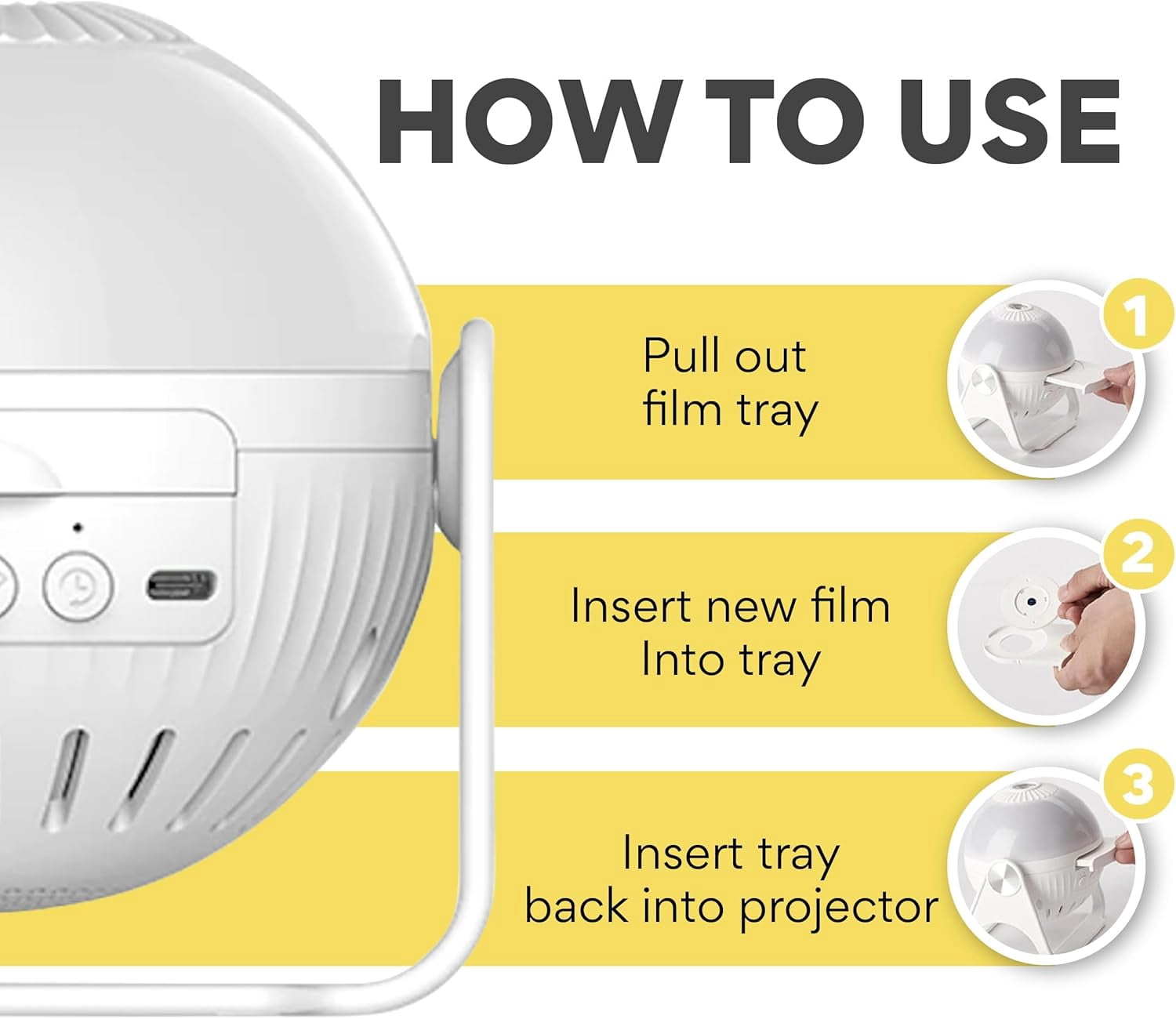 HOW TO USE

Pull out film tray

1

Insert new film Into tray

2

Insert tray back into projector

3