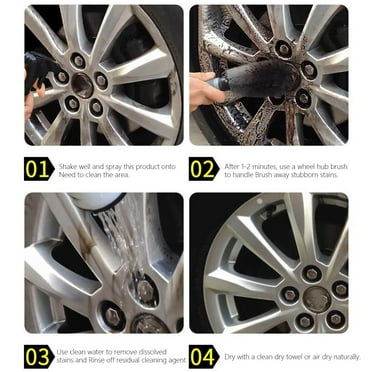 01 Shake well and spray this product onto Need to clean the area.

02 After 1-2 minutes, use a wheel hub brush to handle Brush away stubborn stains.

03 Use clean water to remove dissolved stains and Rinse off residual cleaning agent.

04 Dry with a clean dry towel or air dry naturally.