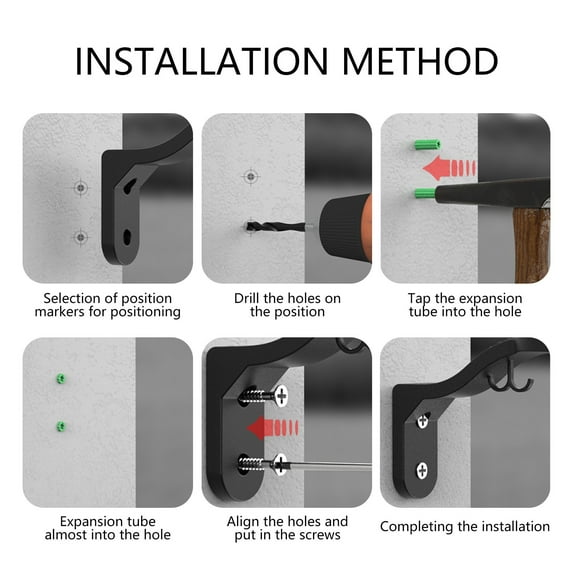 INSTALLATION METHOD

Selection of position markers for positioning

Drill the holes on the position

Tap the expansion tube into the hole

Expansion tube almost into the hole

Align the holes and put in the screws

Completing the installation