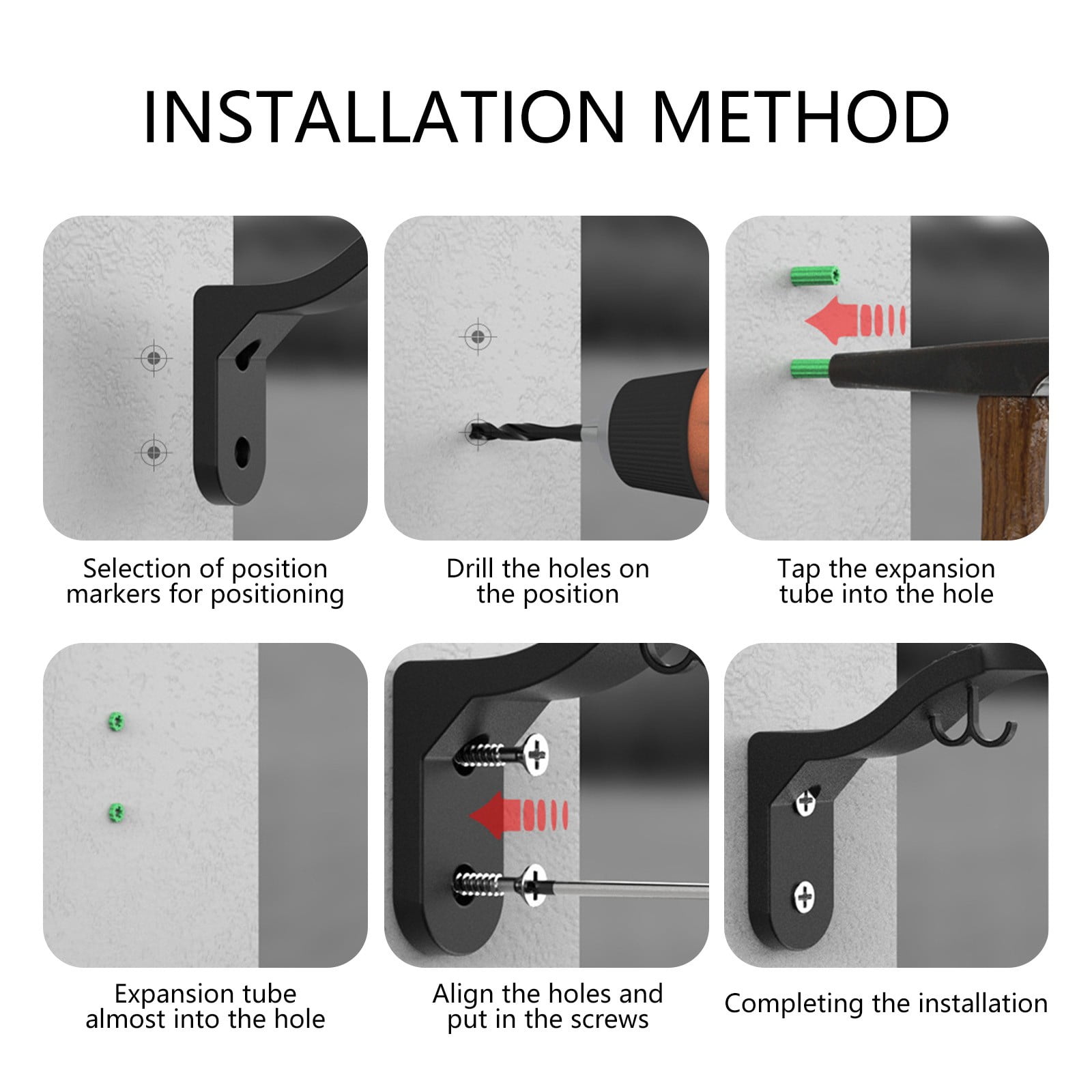 INSTALLATION METHOD

Selection of position markers for positioning

Drill the holes on the position

Tap the expansion tube into the hole

Expansion tube almost into the hole

Align the holes and put in the screws

Completing the installation