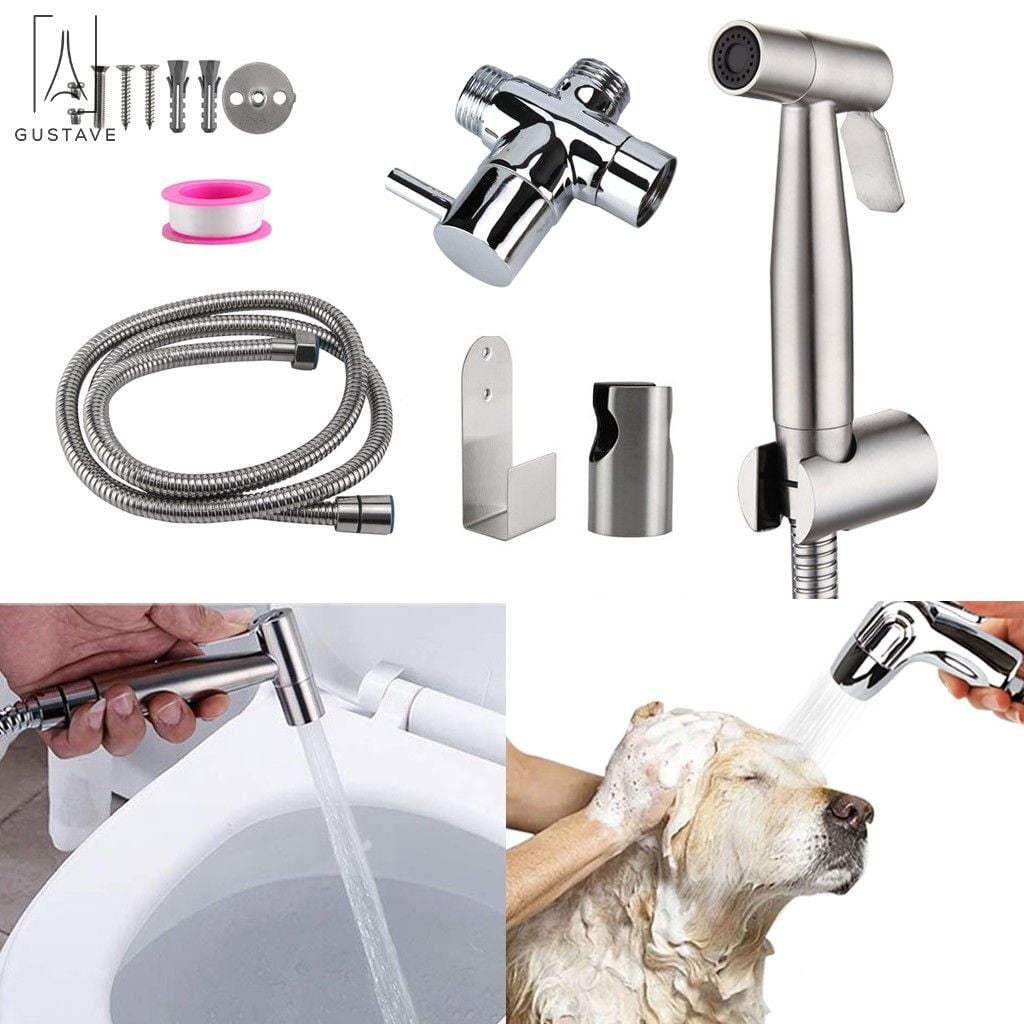 GUSTAVE