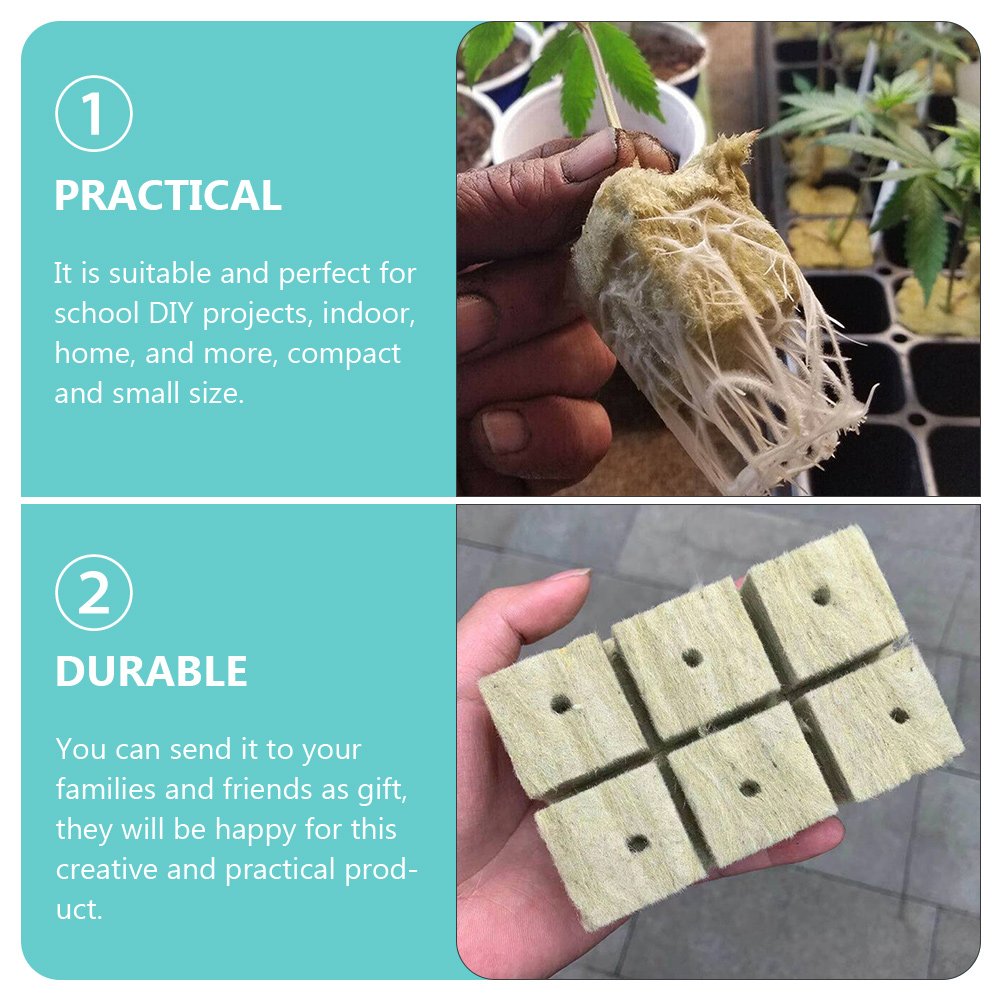 1

PRACTICAL

It is suitable and perfect for school DIY projects, indoor, home, and more, compact and small size.

2

DURABLE

You can send it to your families and friends as gift, they will be happy for this creative and practical product.