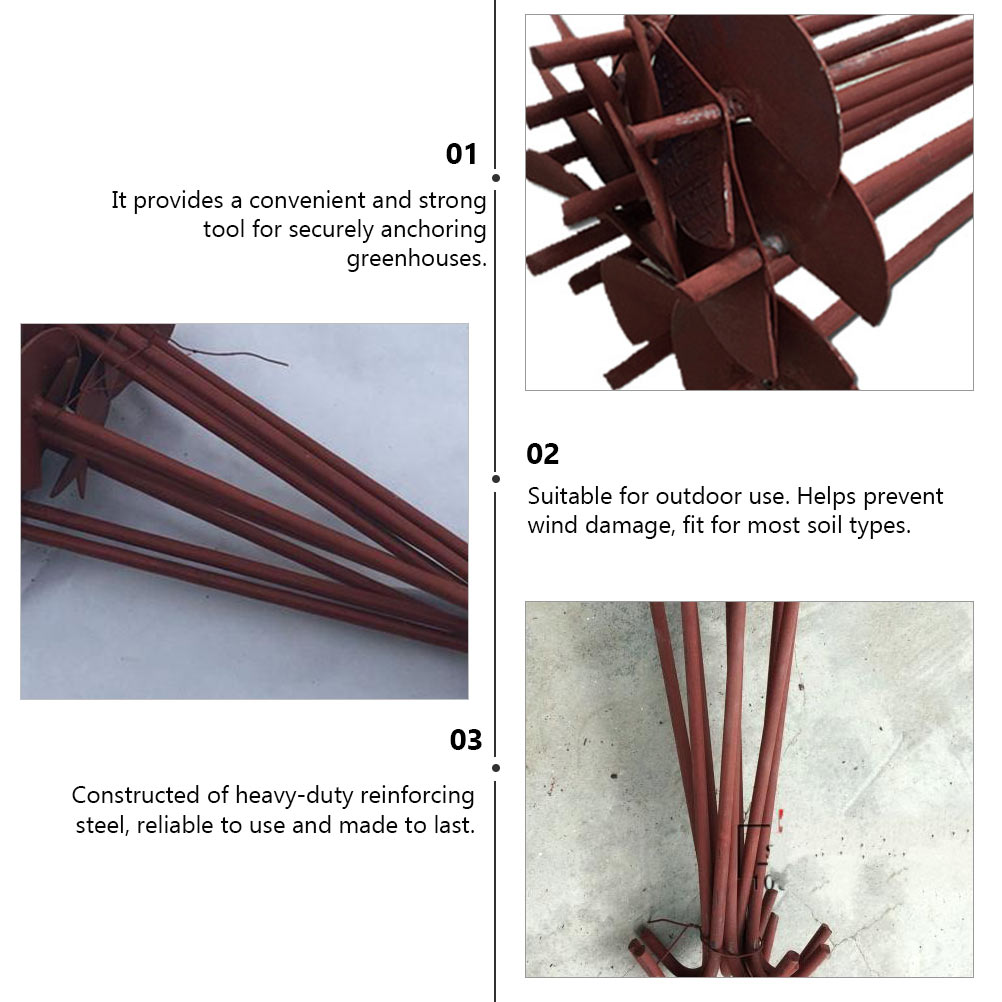 01

It provides a convenient and strong tool for securely anchoring greenhouses.

02

Suitable for outdoor use. Helps prevent wind damage, fit for most soil types.

03

Constructed of heavy-duty reinforcing steel, reliable to use and made to last.