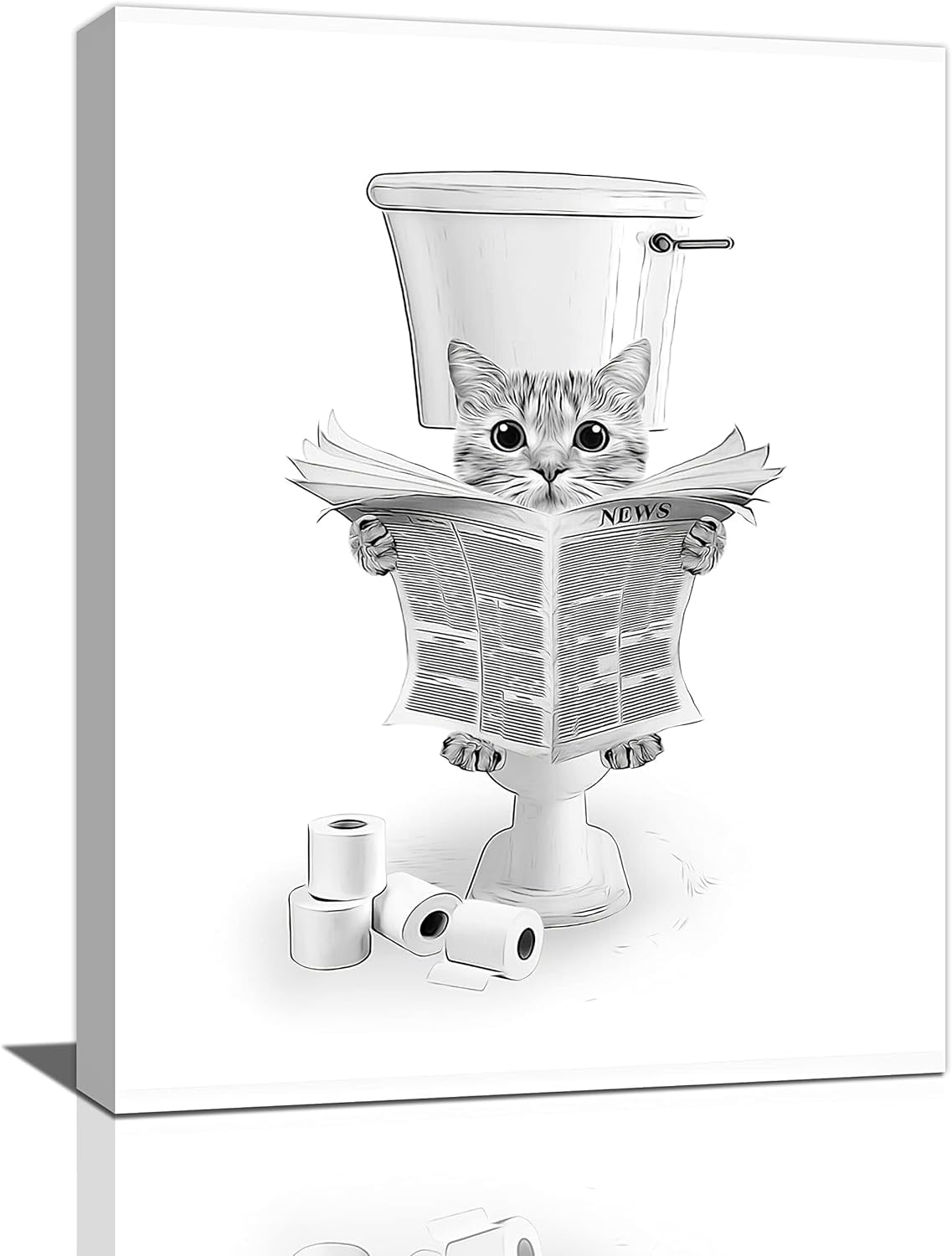 NEWS