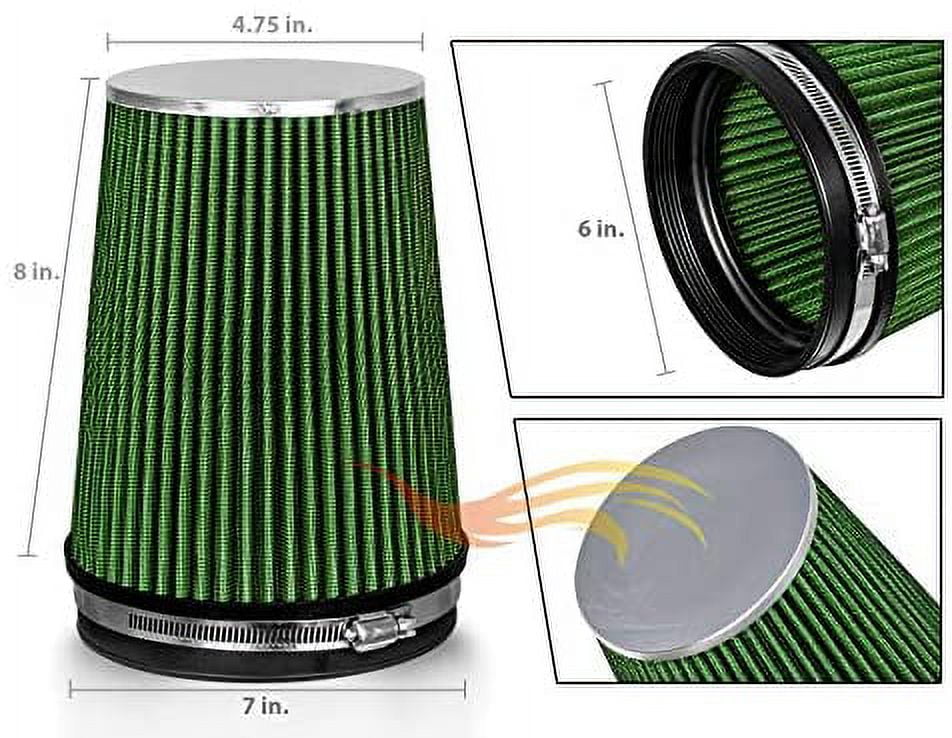 4.75 in.

8 in.

7 in.

6 in.