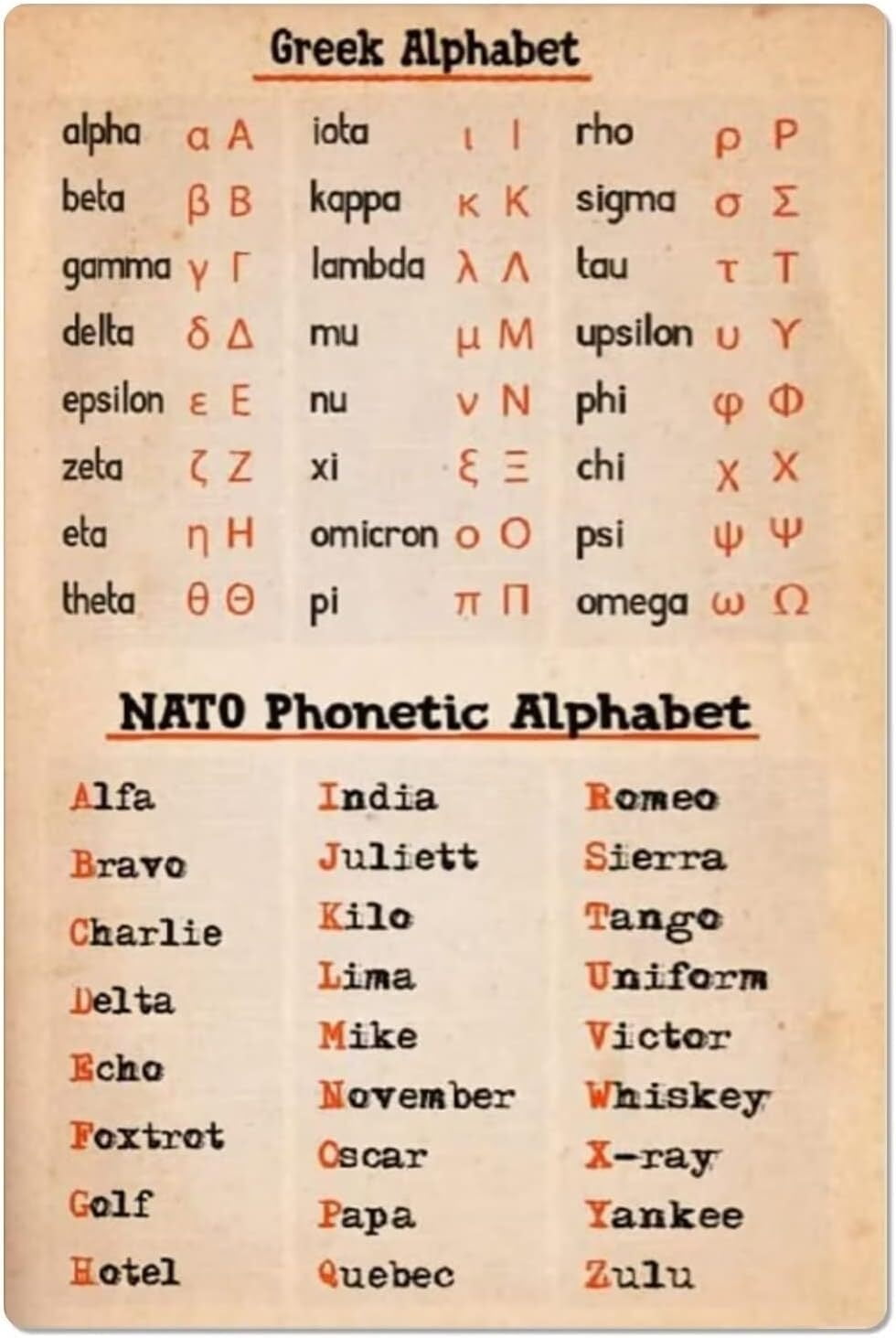 Greek Alphabet

alpha α Α
beta β Β
gamma γ Γ
delta δ Δ
epsilon ε Ε
zeta ζ Ζ
eta η Η
theta θ Θ

iota ι Ι
kappa κ Κ
lambda λ Λ
mu μ Μ
nu ν Ν
xi ξ Ξ
omicron ο Ο
pi π Π

rho ρ Ρ
sigma σ Σ
tau τ Τ
upsilon υ Υ
phi φ Φ
chi χ Χ
psi ψ Ψ
omega ω Ω

NATO Phonetic Alphabet

Alfa
Bravo
Charlie
Delta
Echo
Foxtrot
Golf
Hotel

India
Juliett
Kilo
Lima
Mike
November
Oscar
Papa
Quebec

Romeo
Sierra
Tango
Uniform
Victor
Whiskey
X-ray
Yankee
Zulu