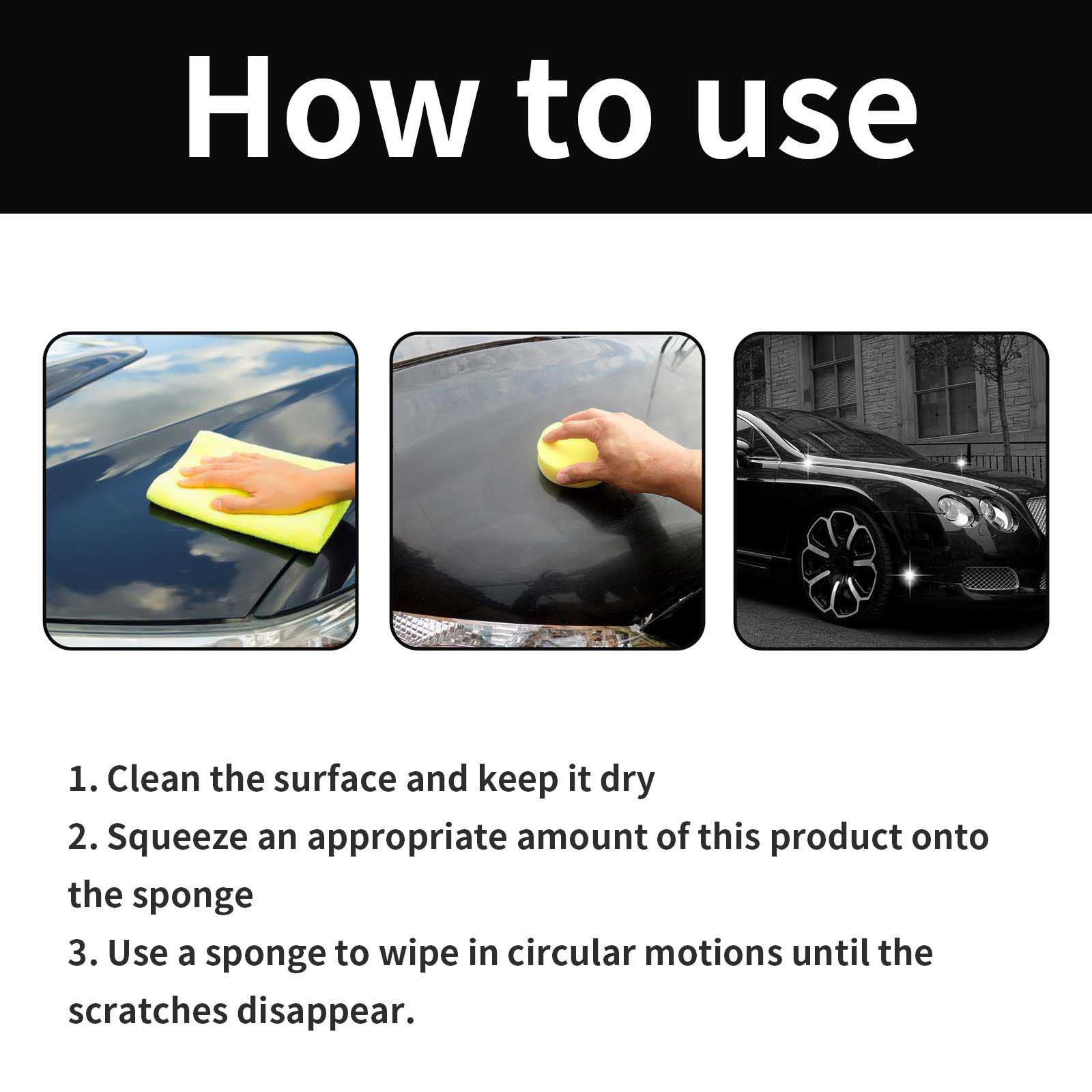 How to use

1. Clean the surface and keep it dry
2. Squeeze an appropriate amount of this product onto the sponge
3. Use a sponge to wipe in circular motions until the scratches disappear.