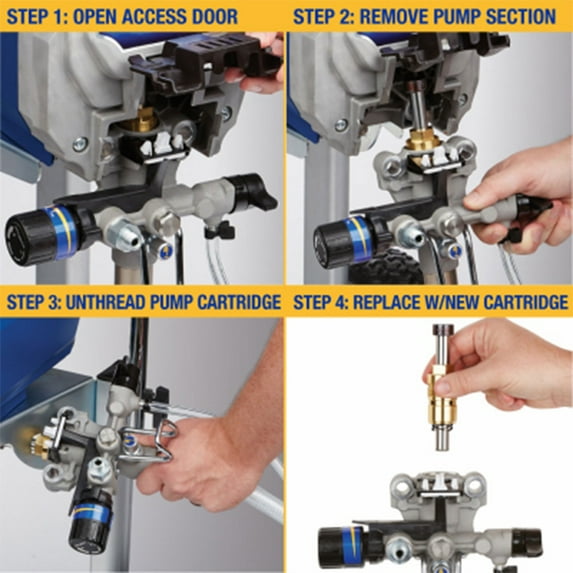 STEP 1: OPEN ACCESS DOOR

STEP 2: REMOVE PUMP SECTION

STEP 3: UNTHREAD PUMP CARTRIDGE

STEP 4: REPLACE W/NEW CARTRIDGE