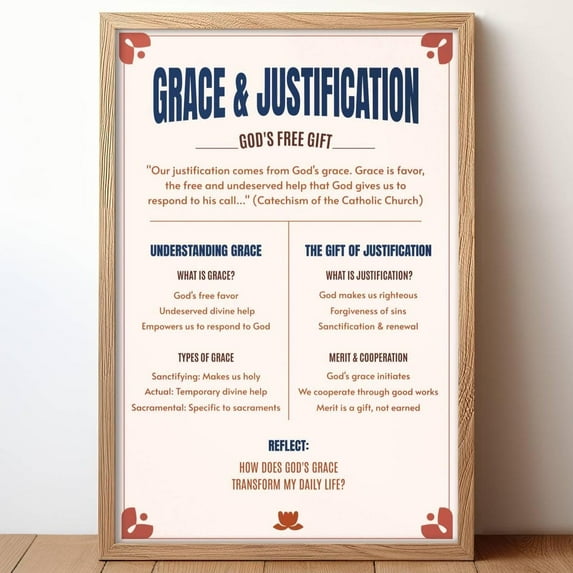 GRACE & JUSTIFICATION

GOD'S FREE GIFT

"Our justification comes from God's grace. Grace is favor, the free and undeserved help that God gives us to respond to his call..." (Catechism of the Catholic Church)

UNDERSTANDING GRACE

WHAT IS GRACE?

God's free favor

Undeserved divine help

Empowers us to respond to God

TYPES OF GRACE

Sanctifying: Makes us holy

Actual: Temporary divine help

Sacramental: Specific to sacraments

THE GIFT OF JUSTIFICATION

WHAT IS JUSTIFICATION?

God makes us righteous

Forgiveness of sins

Sanctification & renewal

MERIT & COOPERATION

God's grace initiates

We cooperate through good works

Merit is a gift, not earned

REFLECT:

HOW DOES GOD'S GRACE TRANSFORM MY DAILY LIFE?