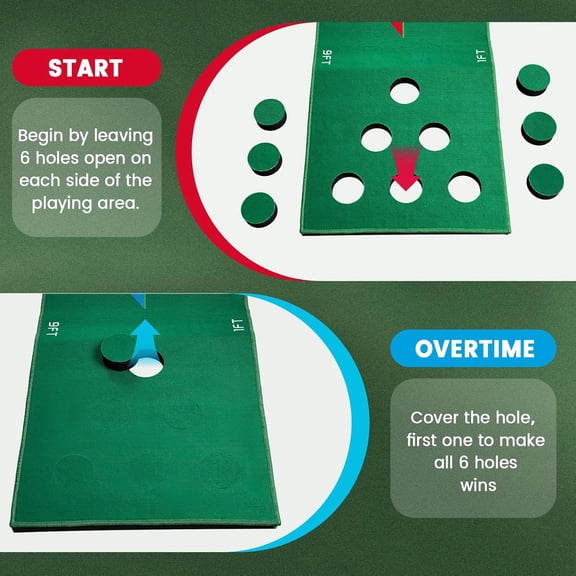 START

Begin by leaving 6 holes open on each side of the playing area.

9FT

1FT

9FT

1FT

OVERTIME

Cover the hole, first one to make all 6 holes wins