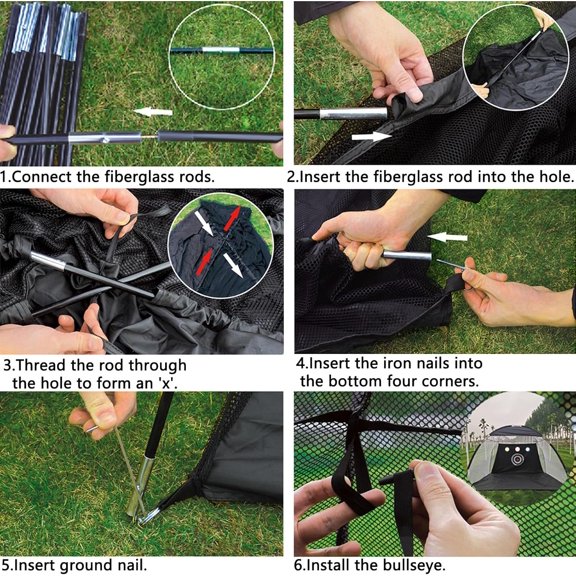 1.Connect the fiberglass rods.

2.Insert the fiberglass rod into the hole.

3.Thread the rod through the hole to form an 'x'.

4.Insert the iron nails into the bottom four corners.

5.Insert ground nail.

6.Install the bullseye.