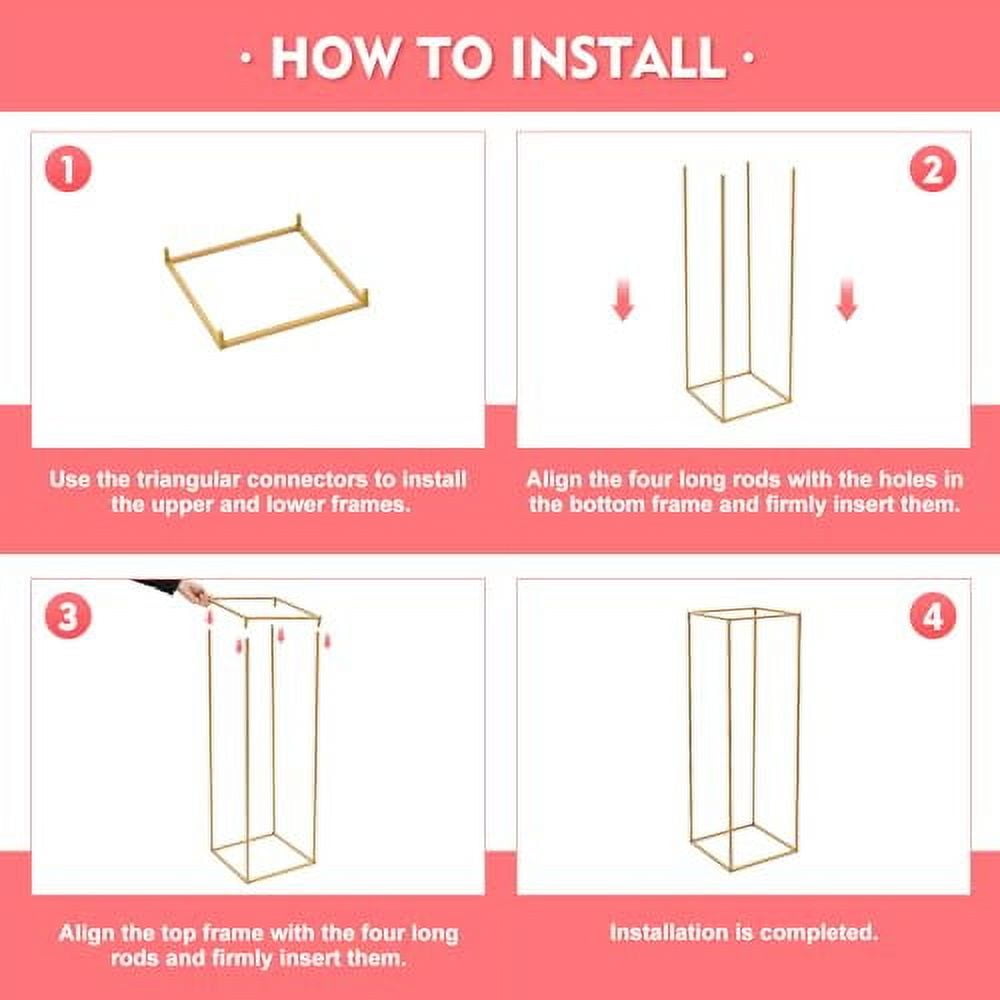 · HOW TO INSTALL ·

1

Use the triangular connectors to install the upper and lower frames.

2

Align the four long rods with the holes in the bottom frame and firmly insert them.

3

Align the top frame with the four long rods and firmly insert them.

4

Installation is completed.