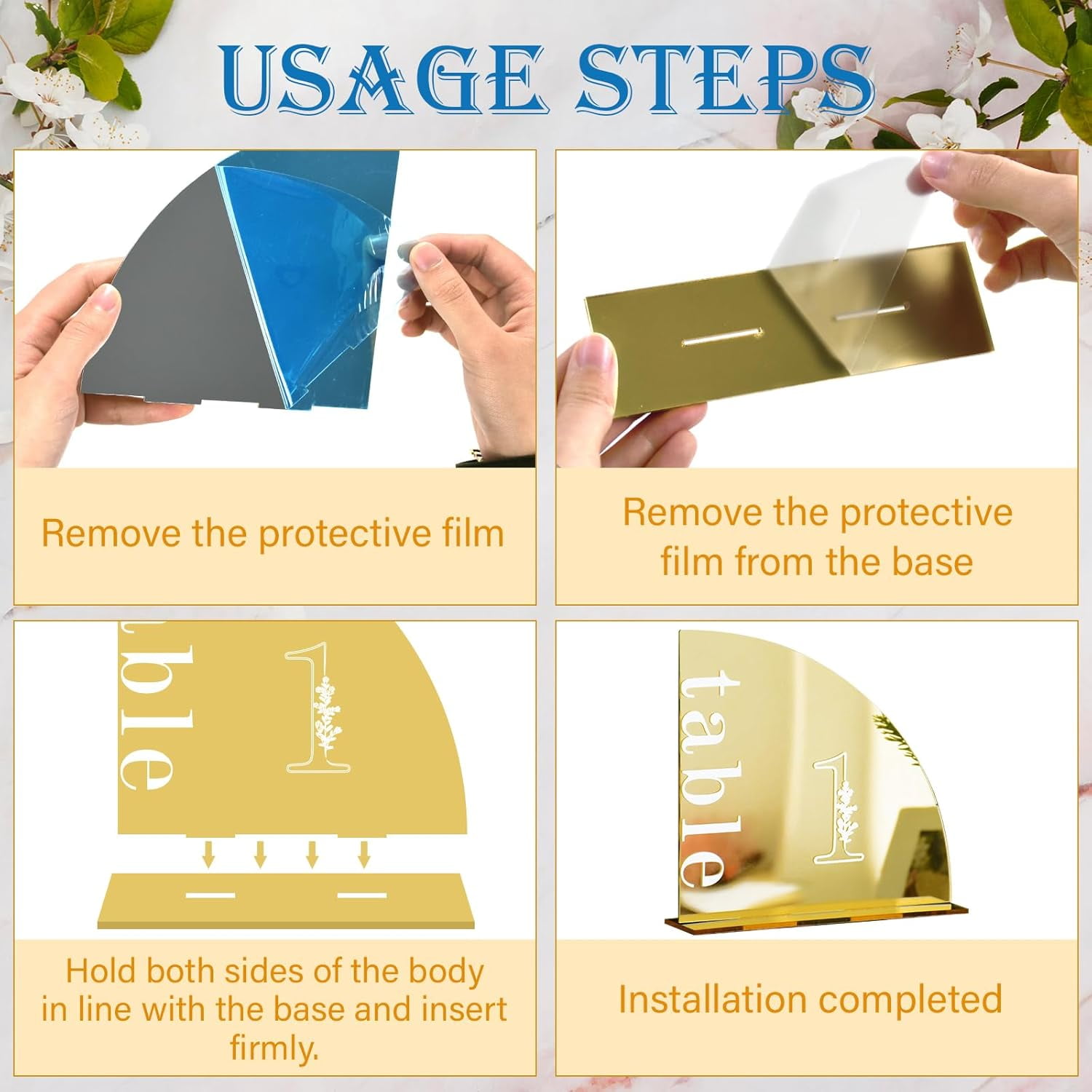 USAGE STEPS

Remove the protective film

Remove the protective film from the base

table 1

Hold both sides of the body in line with the base and insert firmly.

table 1

Installation completed