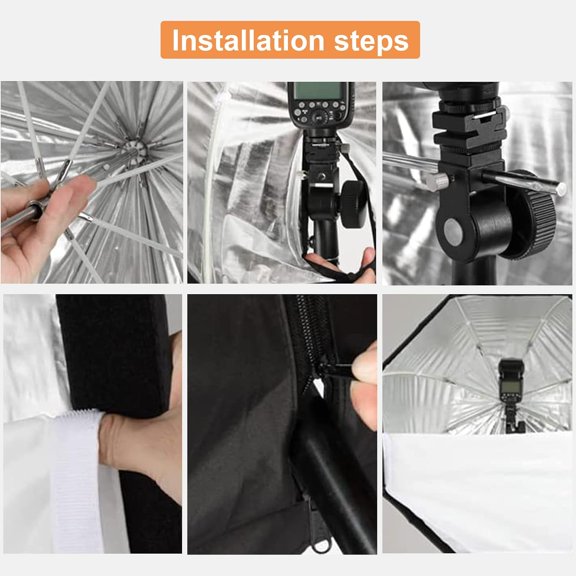 Installation steps