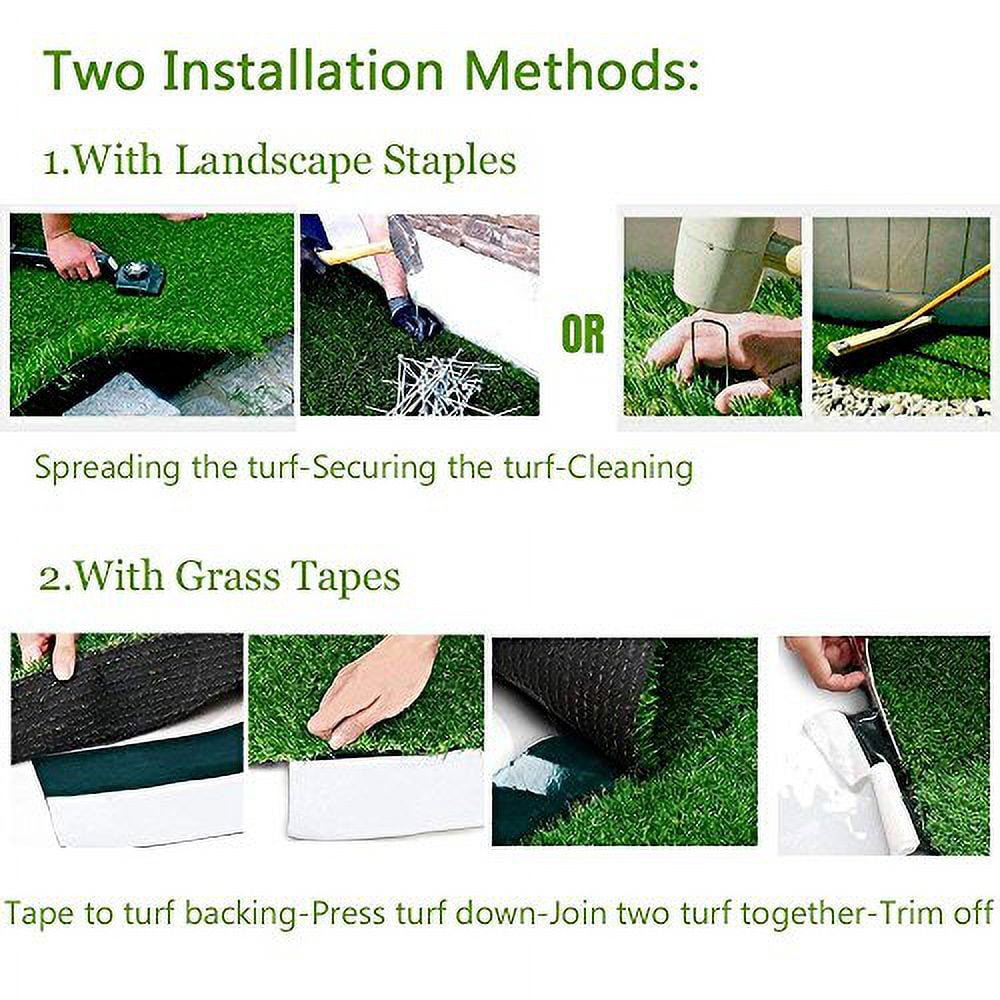 Two Installation Methods:

1.With Landscape Staples

OR

Spreading the turf-Securing the turf-Cleaning

2.With Grass Tapes

Tape to turf backing-Press turf down-Join two turf together-Trim off