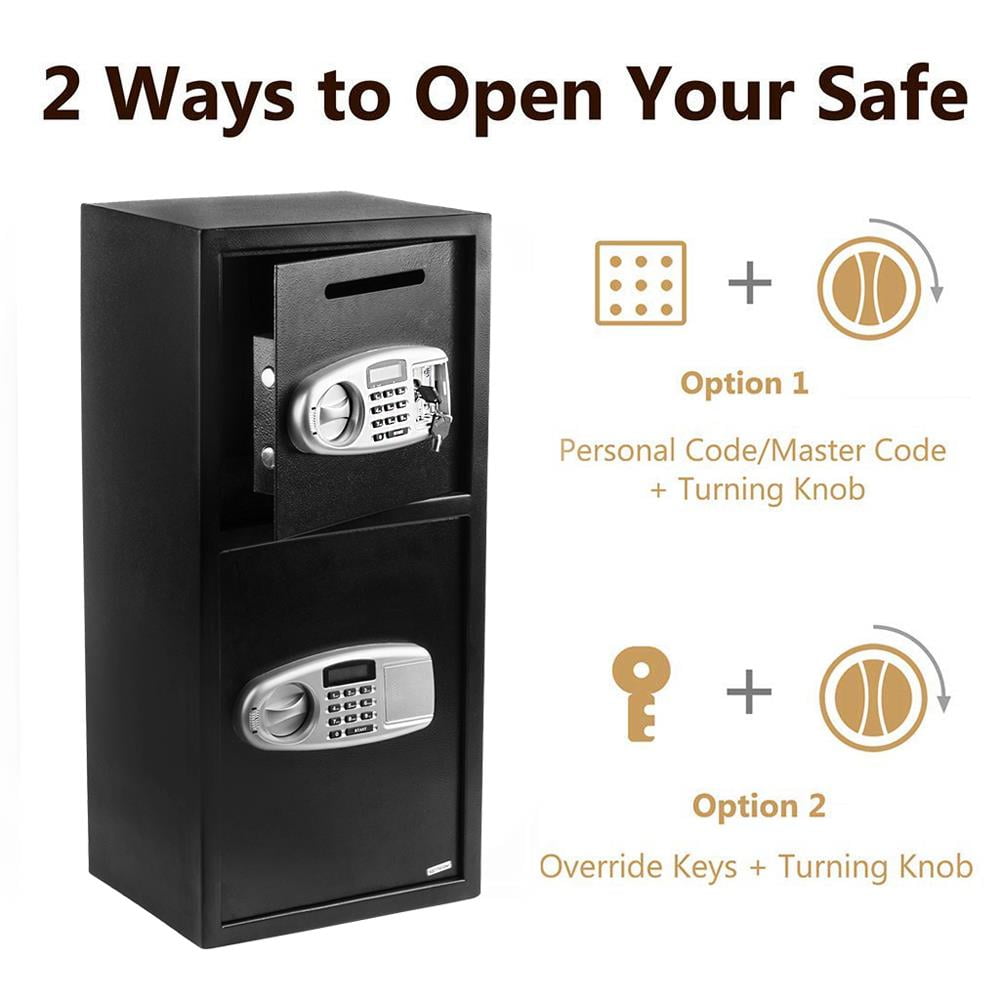 2 Ways to Open Your Safe

+

Option 1

Personal Code/Master Code + Turning Knob

+

Option 2

Override Keys + Turning Knob