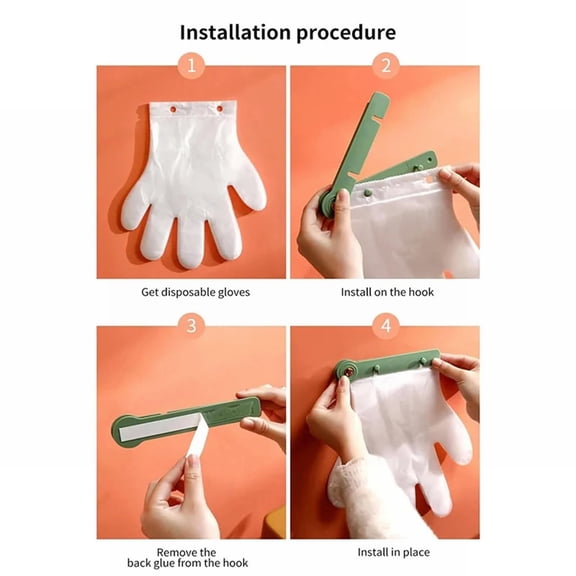 Installation procedure

1

Get disposable gloves

2

Install on the hook

3

Remove the back glue from the hook

4

Install in place