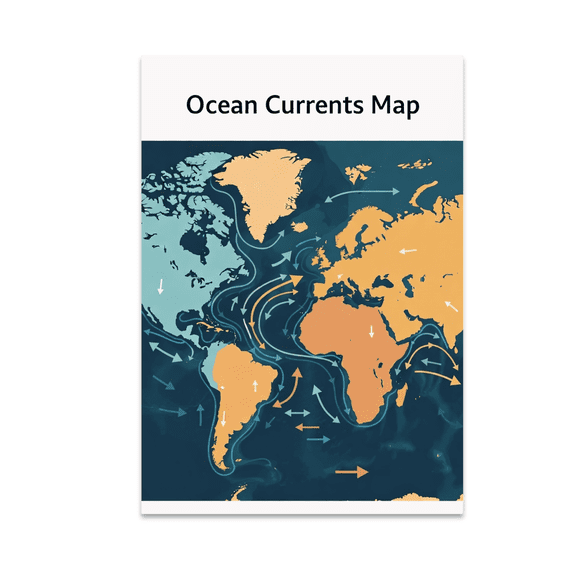 Ocean Currents Map