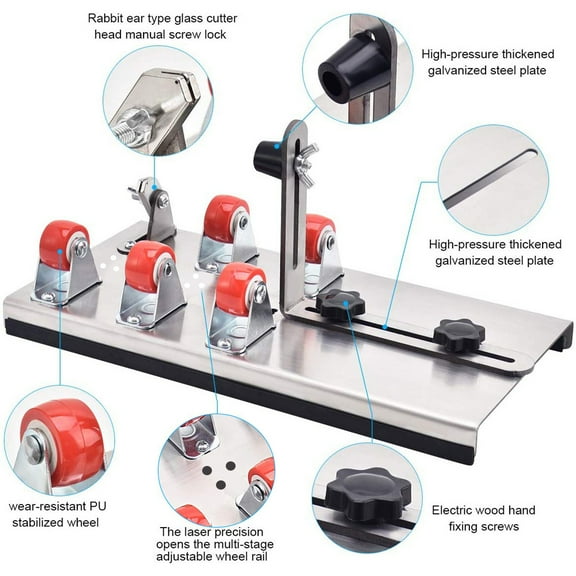 Rabbit ear type glass cutter head manual screw lock

High-pressure thickened galvanized steel plate

High-pressure thickened galvanized steel plate

wear-resistant PU stabilized wheel

The laser precision opens the multi-stage adjustable wheel rail

Electric wood hand fixing screws