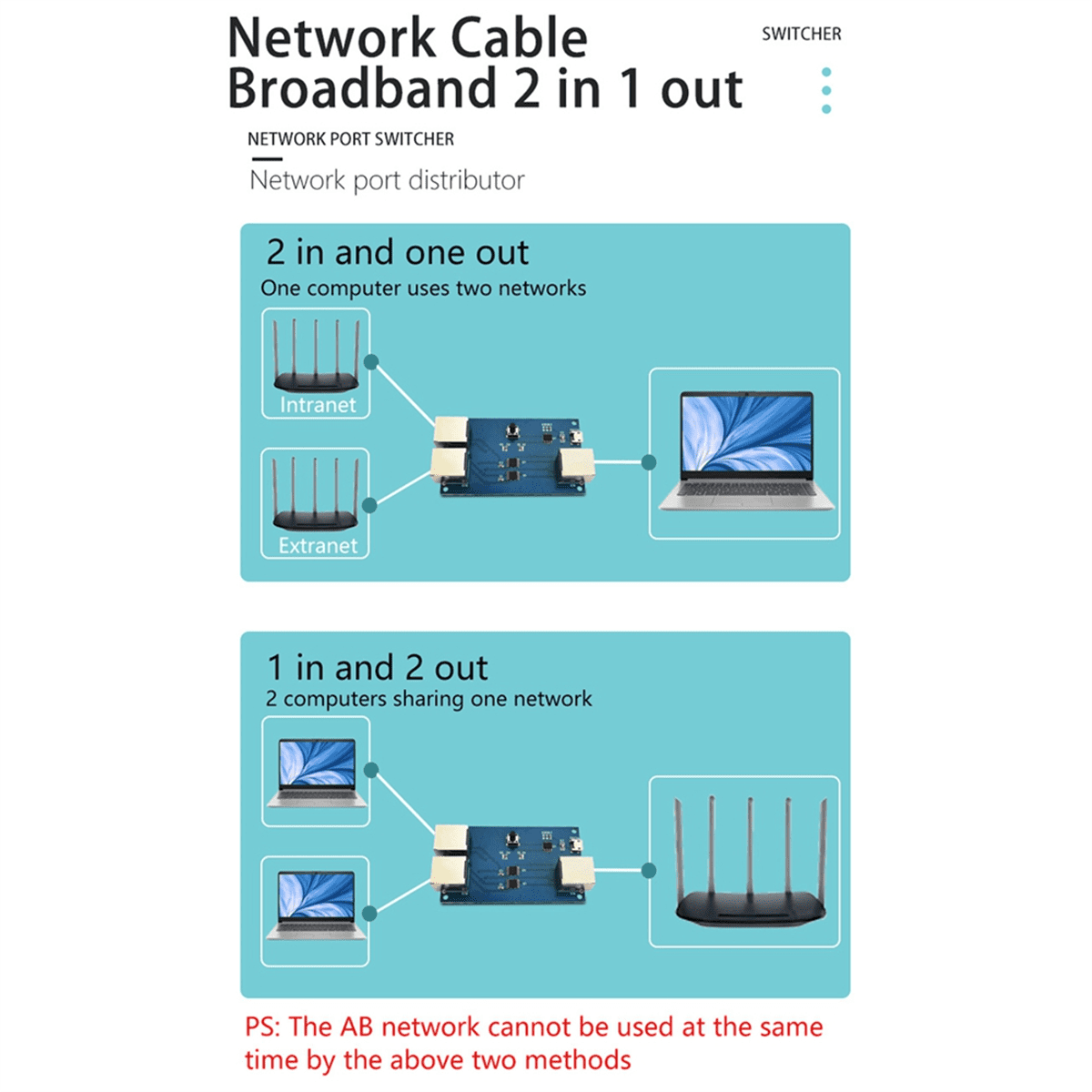 Network Cable Broadband 2 in 1 out

SWITCHER

NETWORK PORT SWITCHER

Network port distributor

2 in and one out
One computer uses two networks

Intranet

Extranet

1 in and 2 out
2 computers sharing one network

PS: The AB network cannot be used at the same time by the above two methods