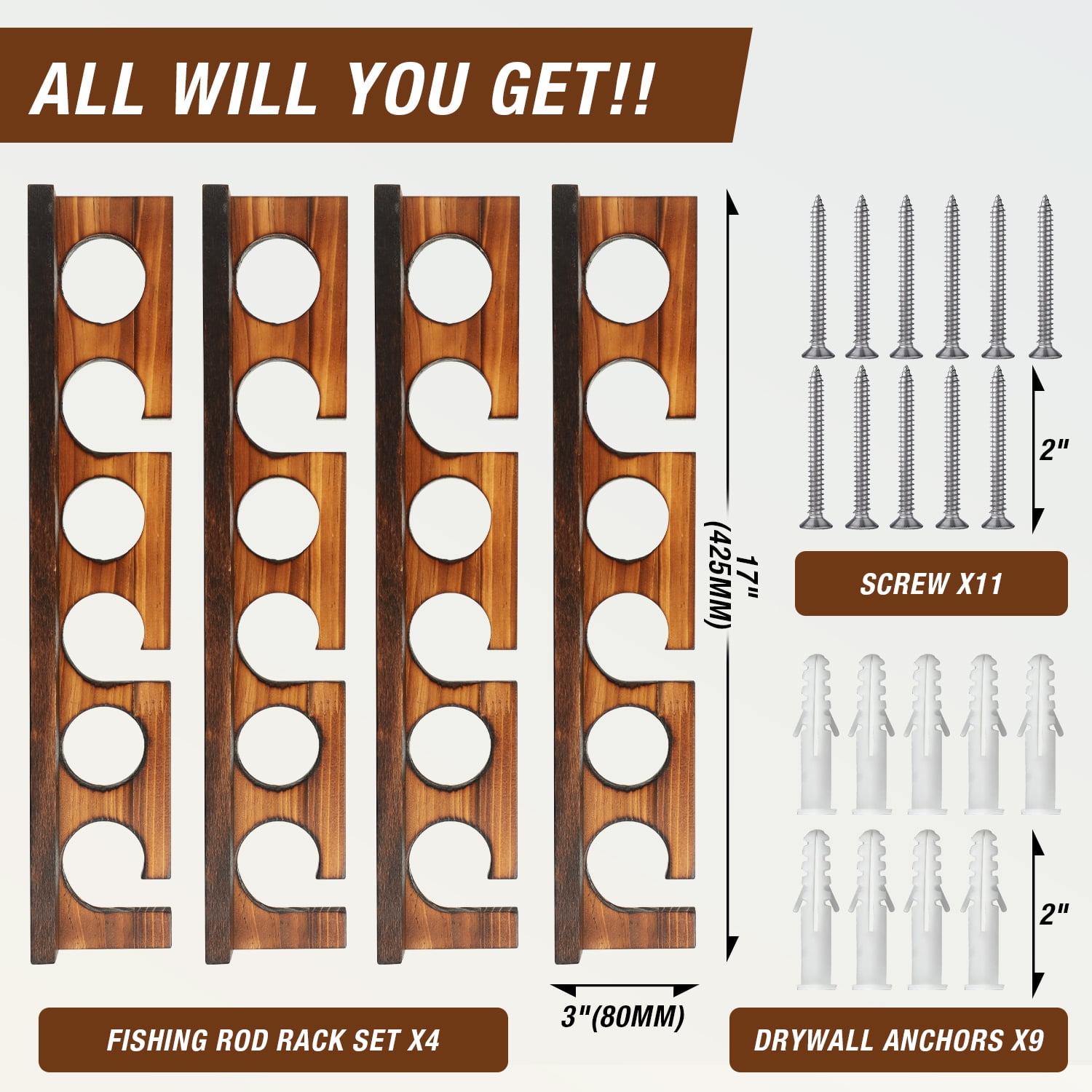 ALL WILL YOU GET!!

17"
(425MM)

2"

SCREW X11

2"

3"(80MM)

FISHING ROD RACK SET X4

DRYWALL ANCHORS X9