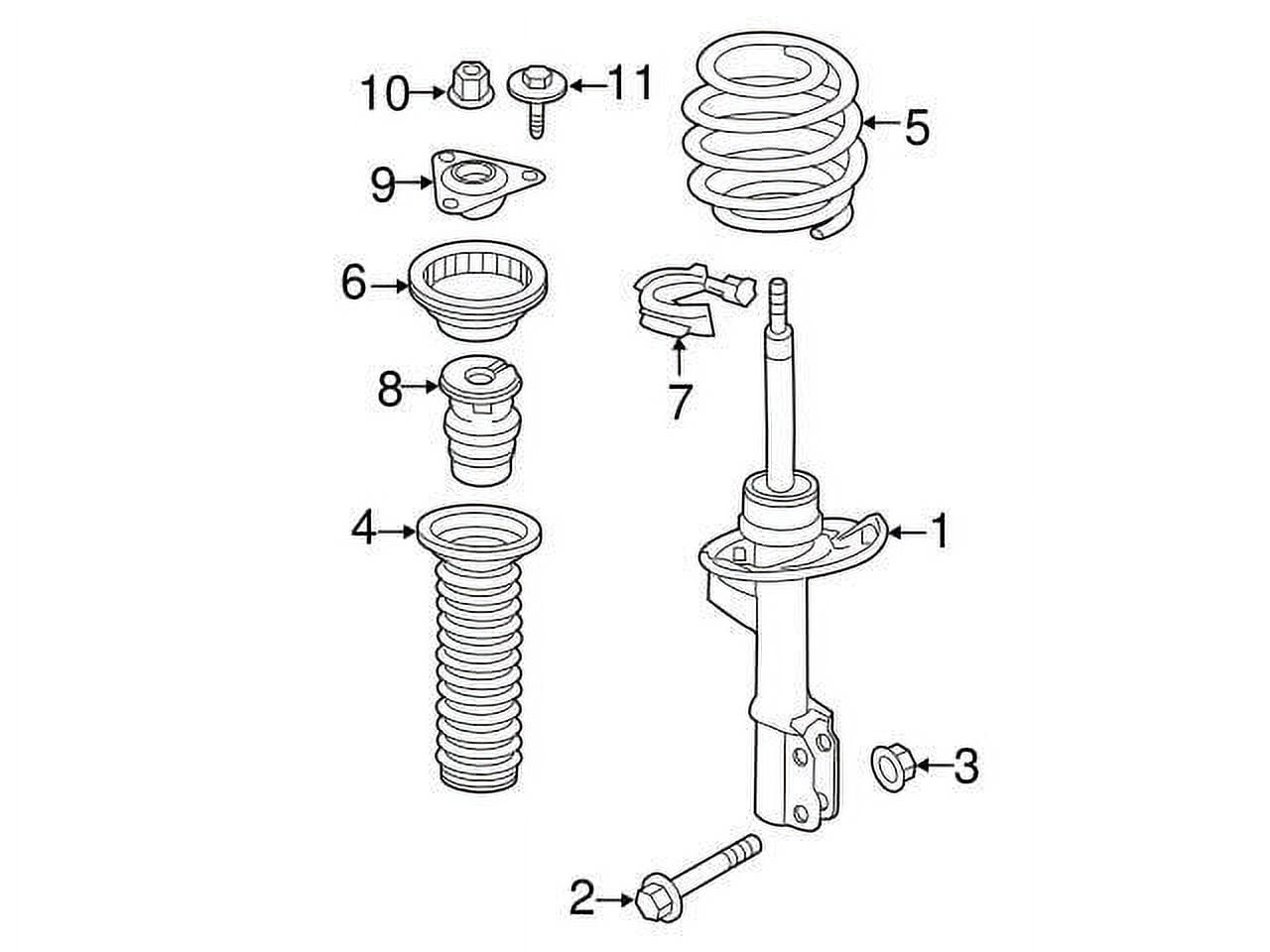 10
11
5
9
6
7
8
4
1
3
2