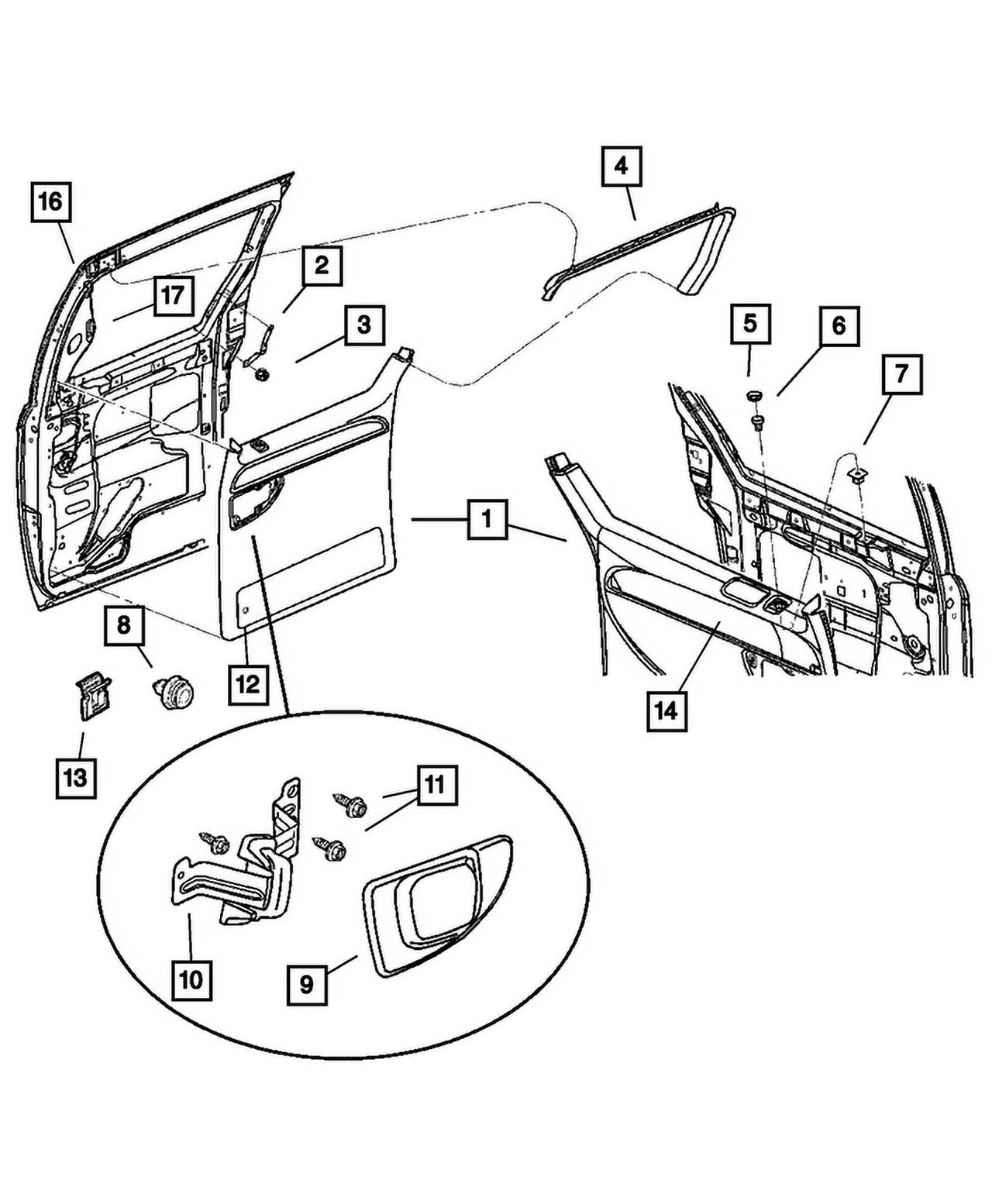 16
4
2
17
3
5
6
7
1
8
12
14
13
11
10
9