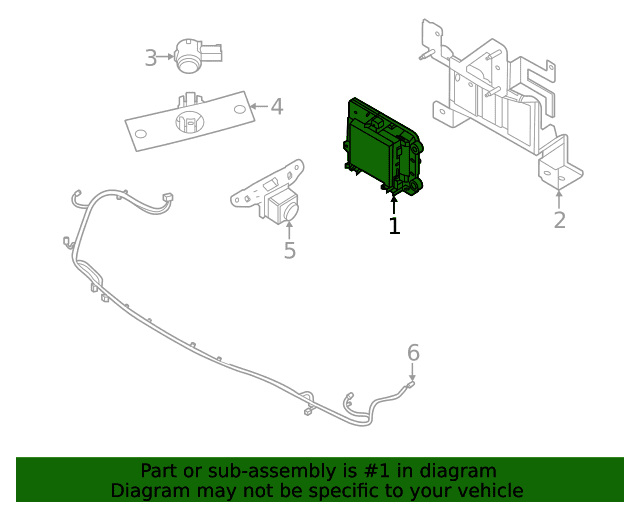 3
4
1
2
5
6

Part or sub-assembly is #1 in diagram
Diagram may not be specific to your vehicle