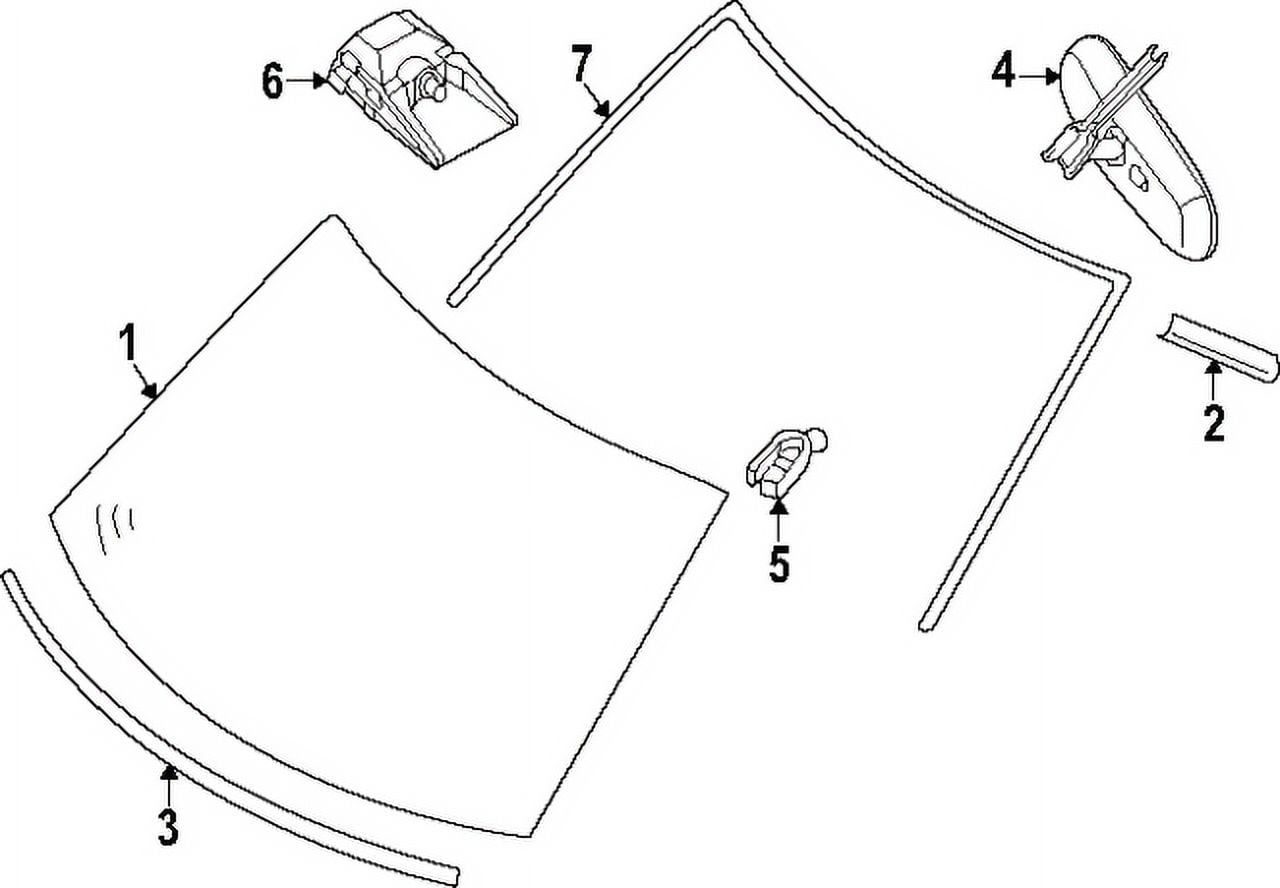 6
7
4
1
2
5
3