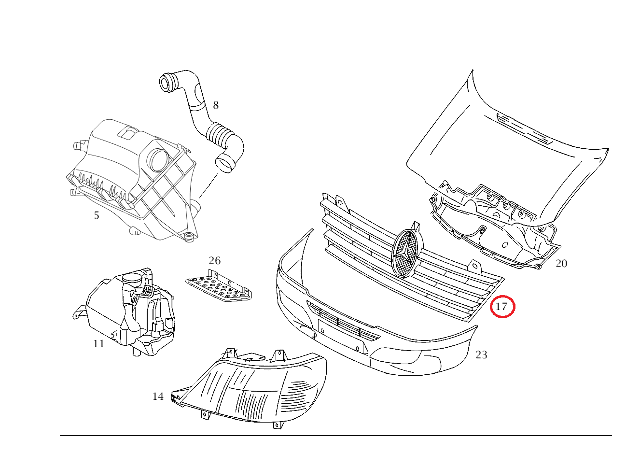 8
5
26
20
17
11
23
14