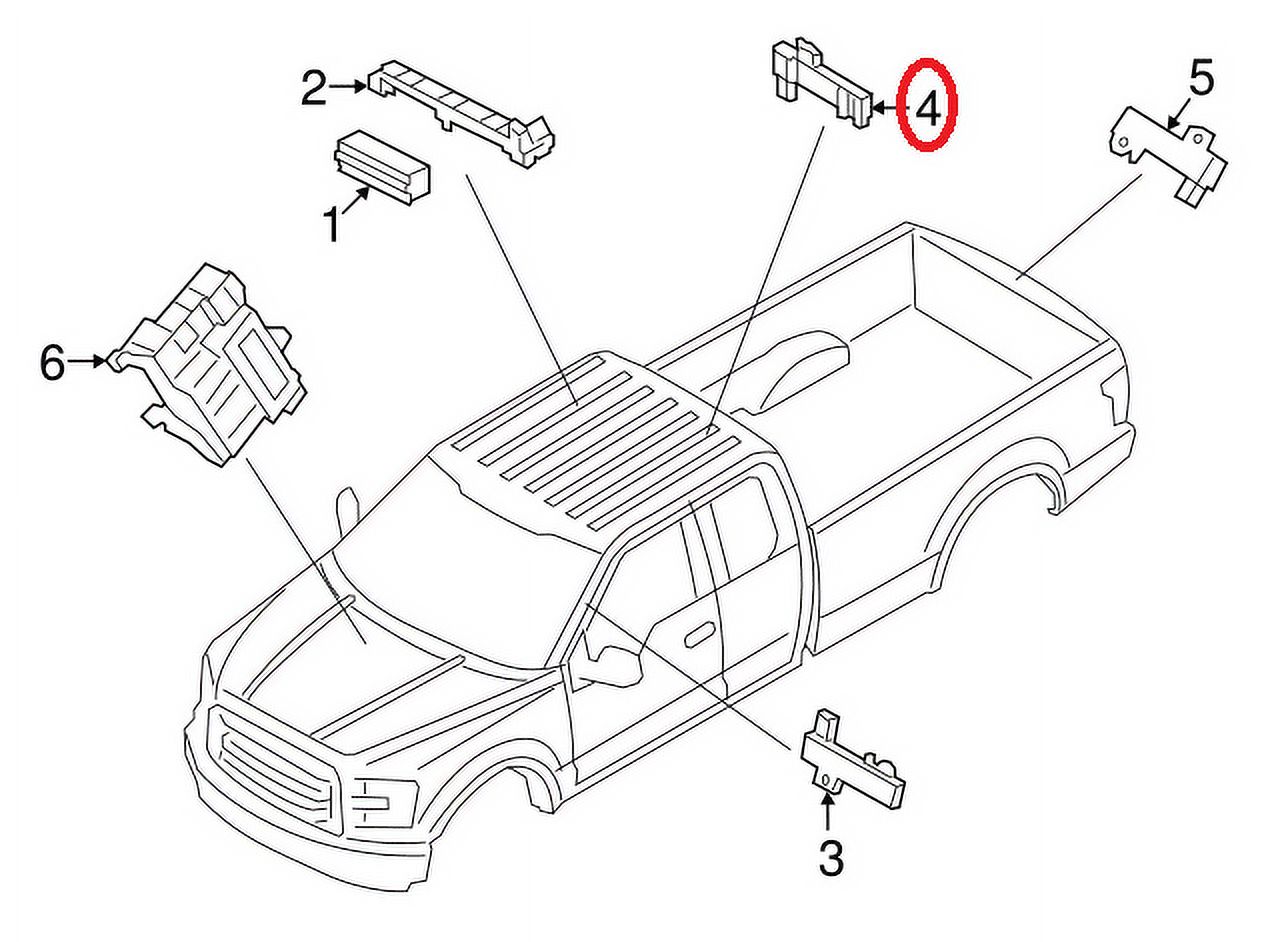 2
4
5
1
6
3