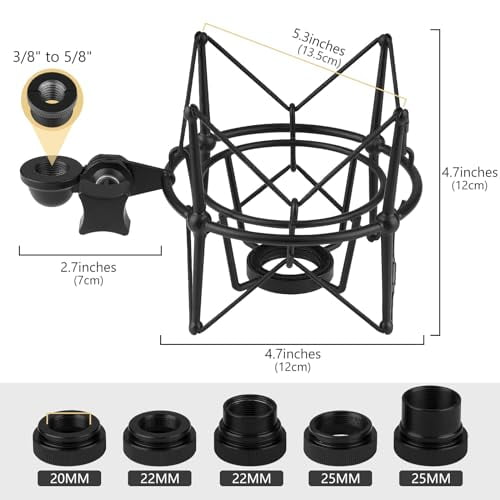 3/8" to 5/8"

5.3inches
(13.5cm)

4.7inches
(12cm)

2.7inches
(7cm)

4.7inches
(12cm)

20MM

22MM

22MM

25MM

25MM