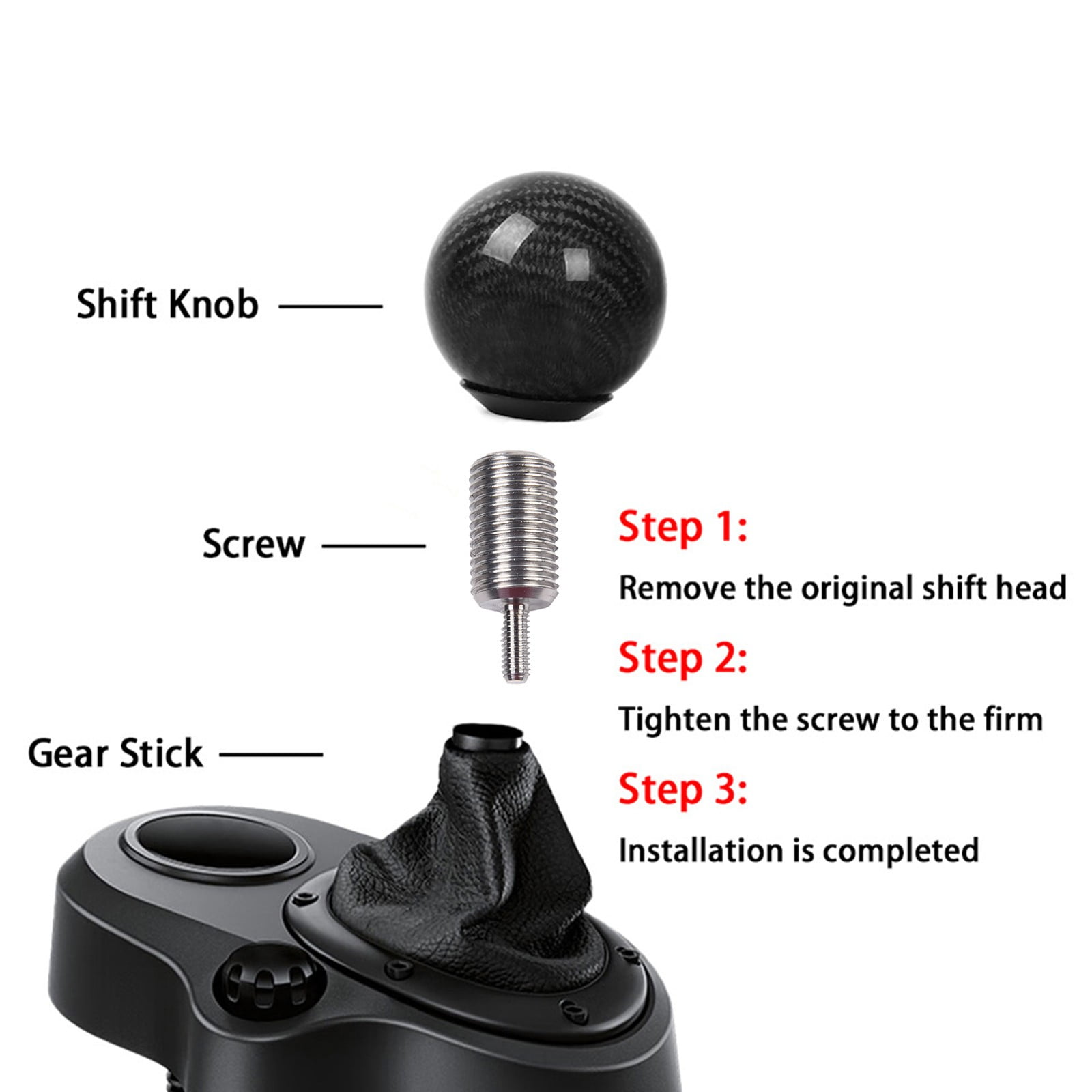 Shift Knob

Screw

Gear Stick

Step 1:

Remove the original shift head

Step 2:

Tighten the screw to the firm

Step 3:

Installation is completed