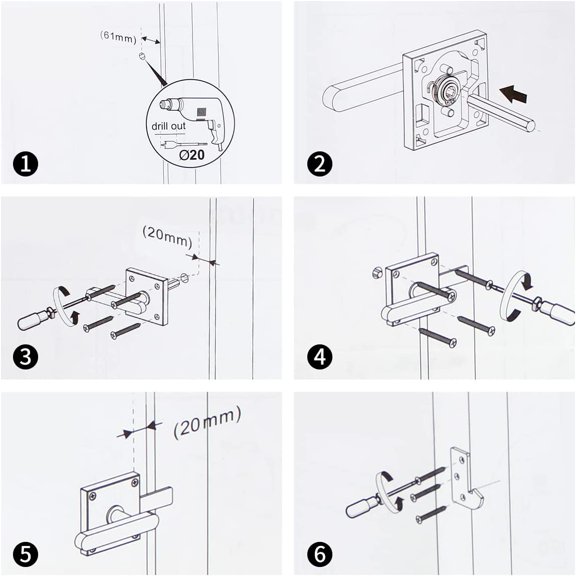 (61mm)

drill out

Ø20

1

2

(20mm)

3

4

(20mm)

5

6