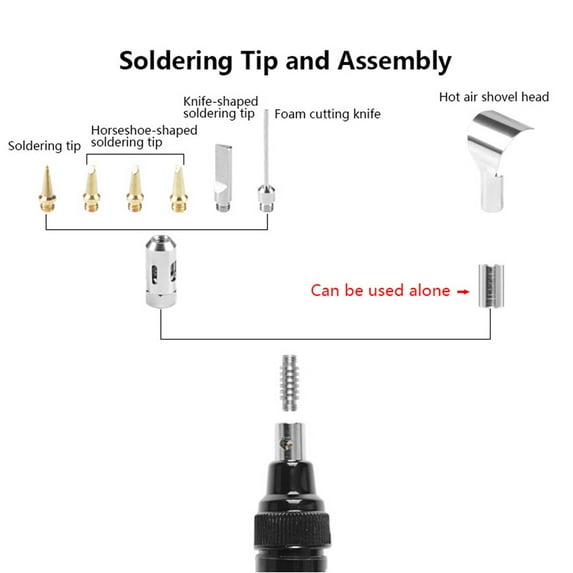 Soldering Tip and Assembly

Soldering tip

Horseshoe-shaped soldering tip

Knife-shaped soldering tip

Foam cutting knife

Hot air shovel head

Can be used alone →