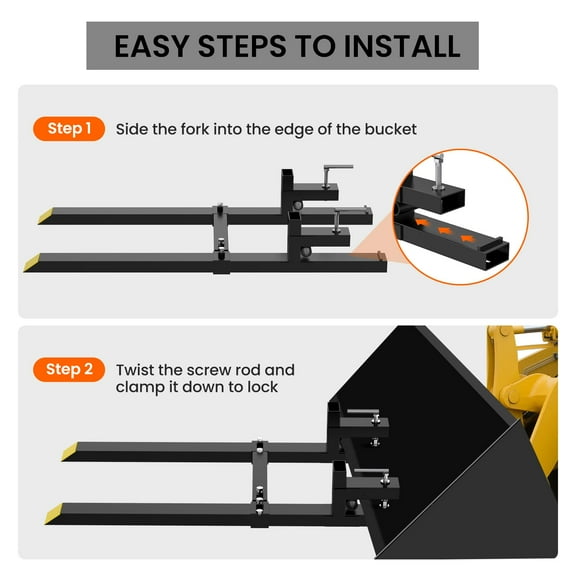 EASY STEPS TO INSTALL

Step 1 Side the fork into the edge of the bucket

Step 2 Twist the screw rod and clamp it down to lock