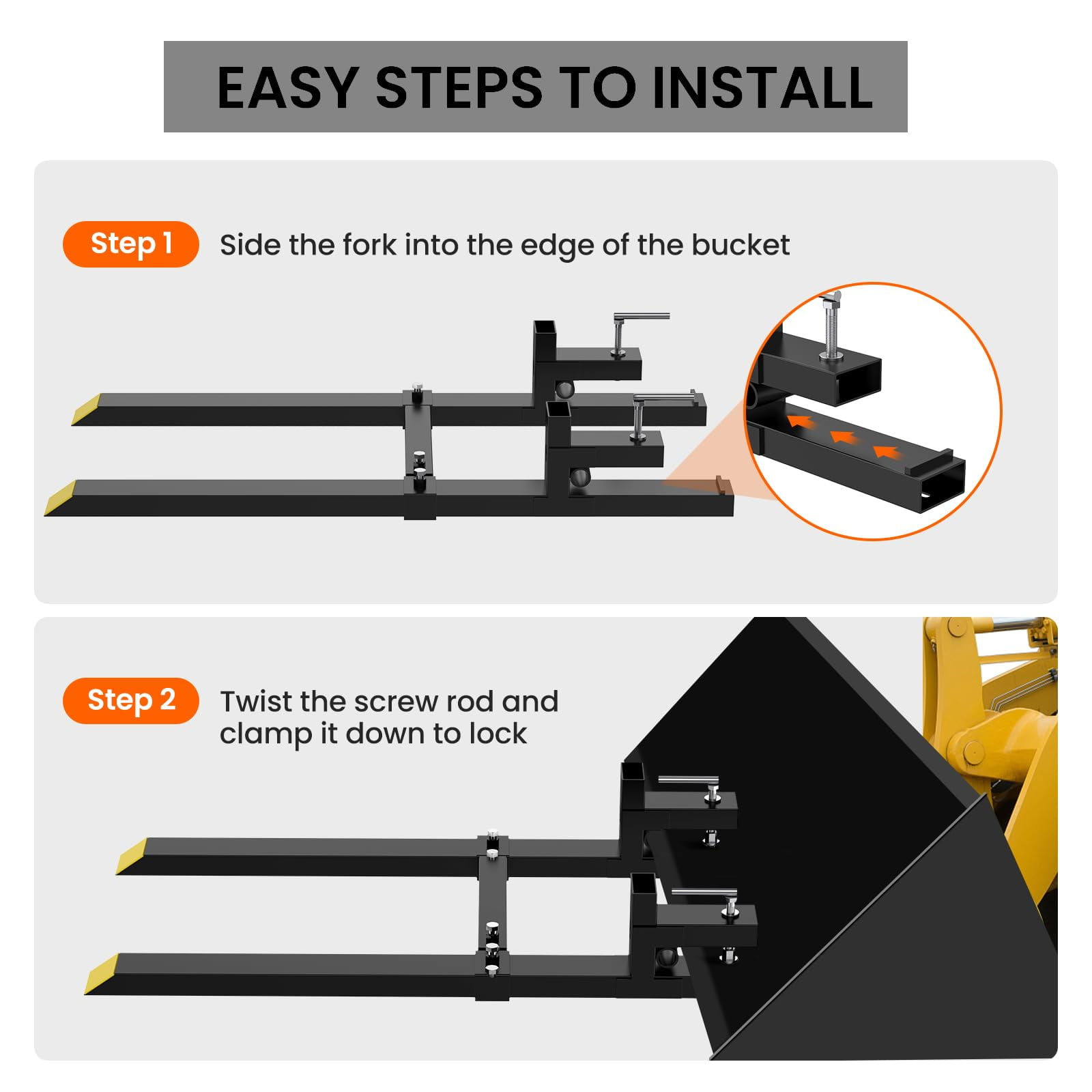 EASY STEPS TO INSTALL

Step 1 Side the fork into the edge of the bucket

Step 2 Twist the screw rod and clamp it down to lock