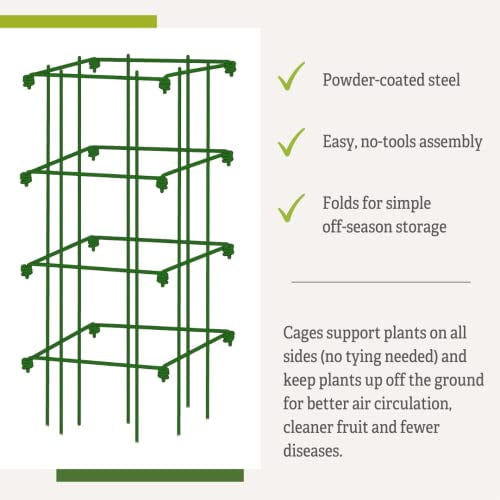 Powder-coated steel

Easy, no-tools assembly

Folds for simple off-season storage

Cages support plants on all sides (no tying needed) and keep plants up off the ground for better air circulation, cleaner fruit and fewer diseases.