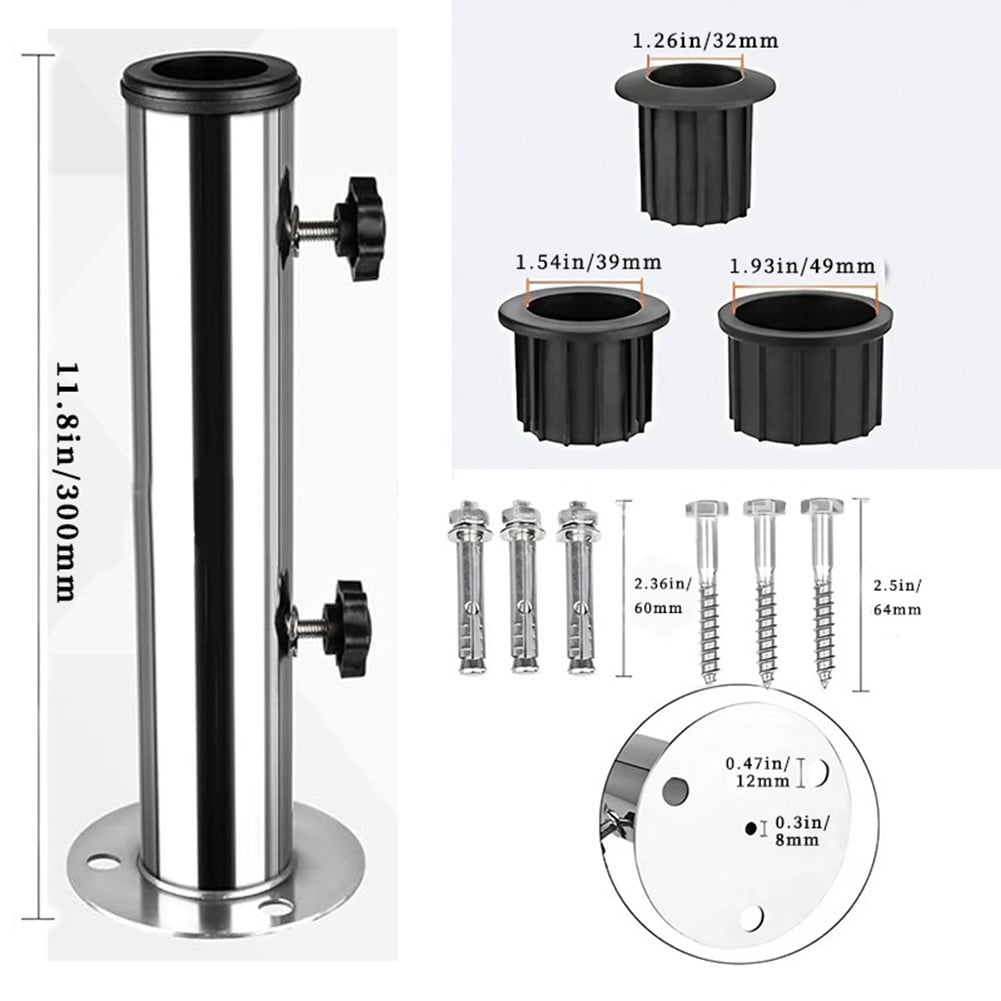 11.8in/300mm

1.26in/32mm

1.54in/39mm

1.93in/49mm

2.36in/ 60mm

2.5in/ 64mm

0.47in/ 12mm

0.3in/ 8mm