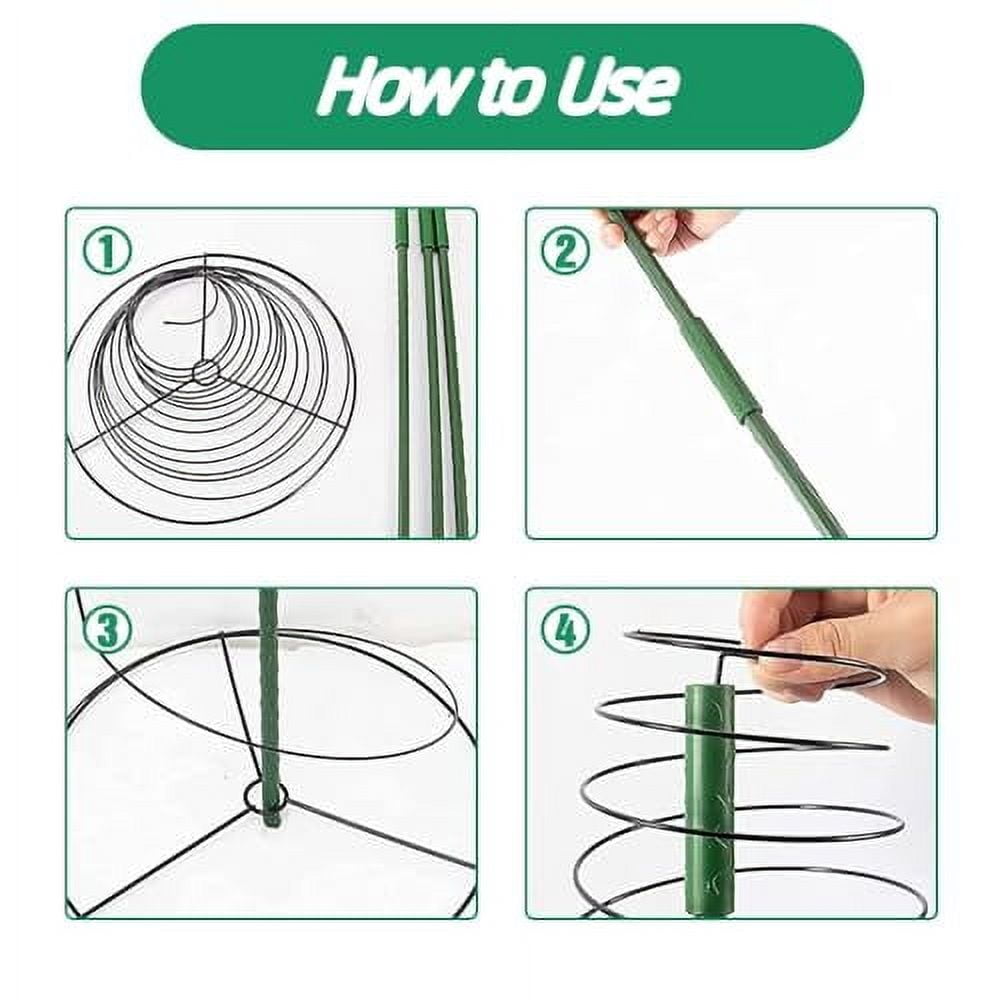 How to Use

①

②

③

④