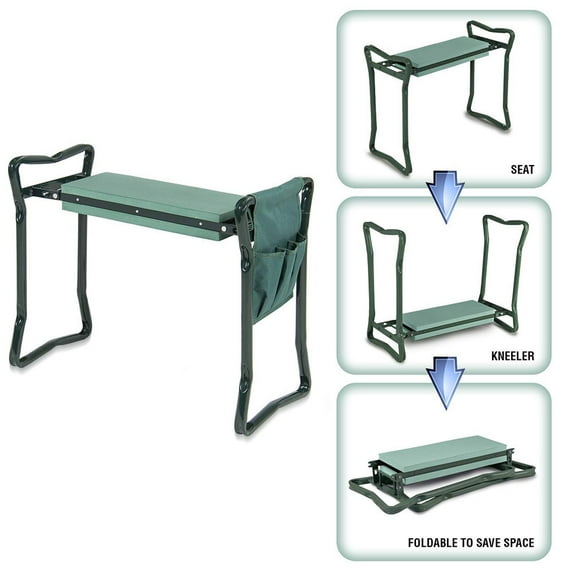 SEAT

KNEELER

FOLDABLE TO SAVE SPACE